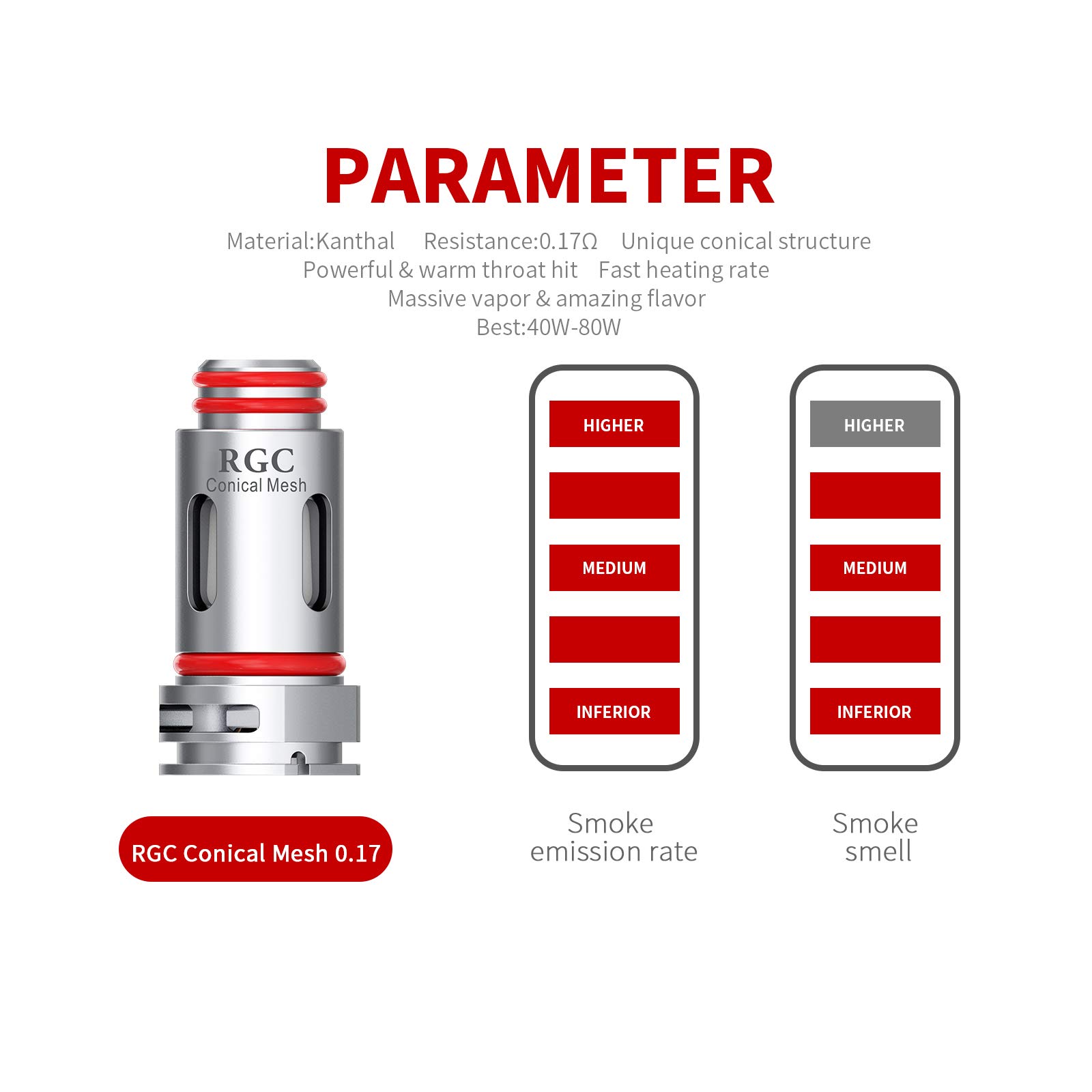 PARAMETER

Material:Kanthal Resistance:0.17Ω Unique conical structure
Powerful & warm throat hit Fast heating rate
Massive vapor & amazing flavor
Best:40W-80W

RGC
Conical Mesh

RGC Conical Mesh 0.17

HIGHER

MEDIUM

INFERIOR

Smoke emission rate

HIGHER

MEDIUM

INFERIOR

Smoke smell