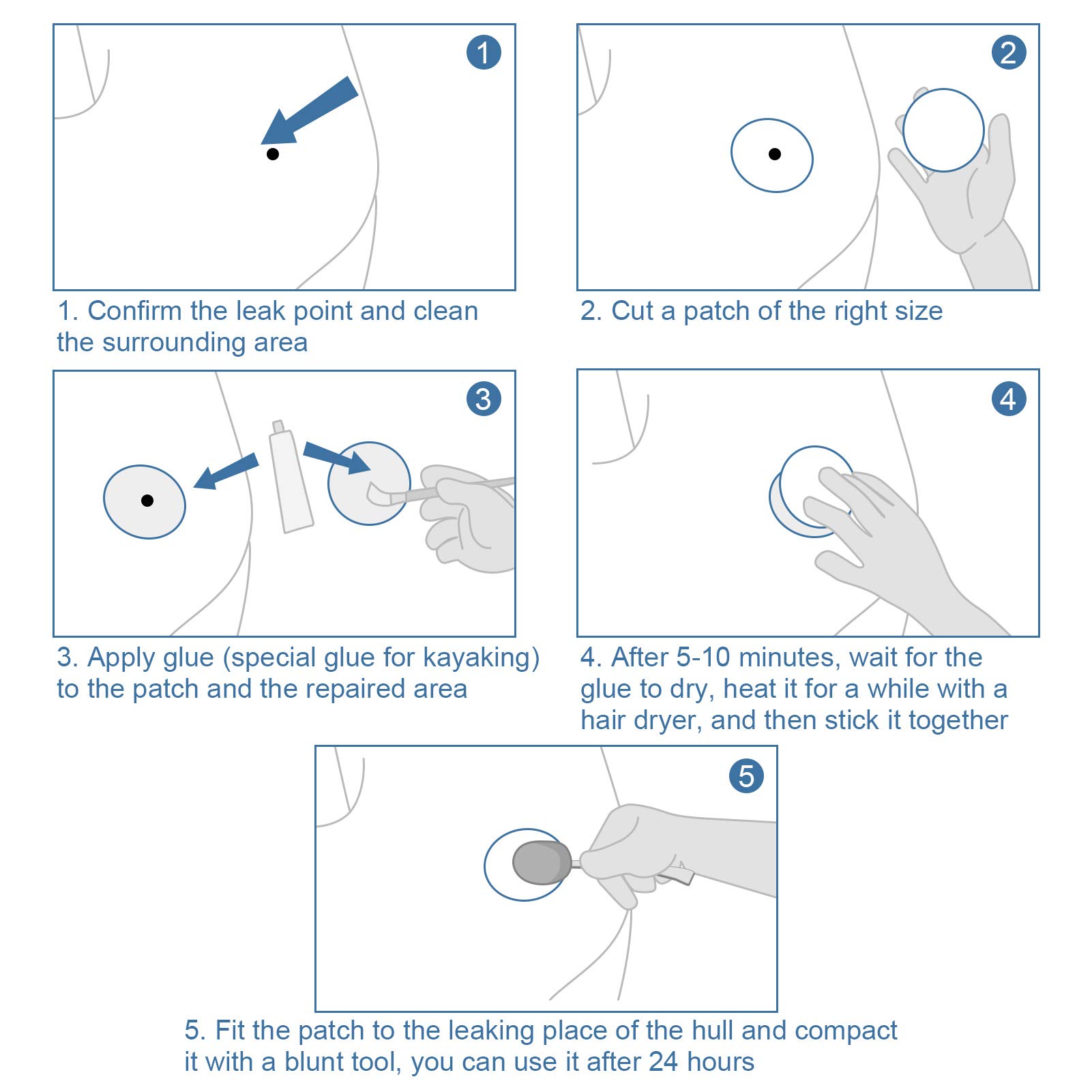 1

1. Confirm the leak point and clean the surrounding area

2

2. Cut a patch of the right size

3

3. Apply glue (special glue for kayaking) to the patch and the repaired area

4

4. After 5-10 minutes, wait for the glue to dry, heat it for a while with a hair dryer, and then stick it together

5

5. Fit the patch to the leaking place of the hull and compact it with a blunt tool, you can use it after 24 hours