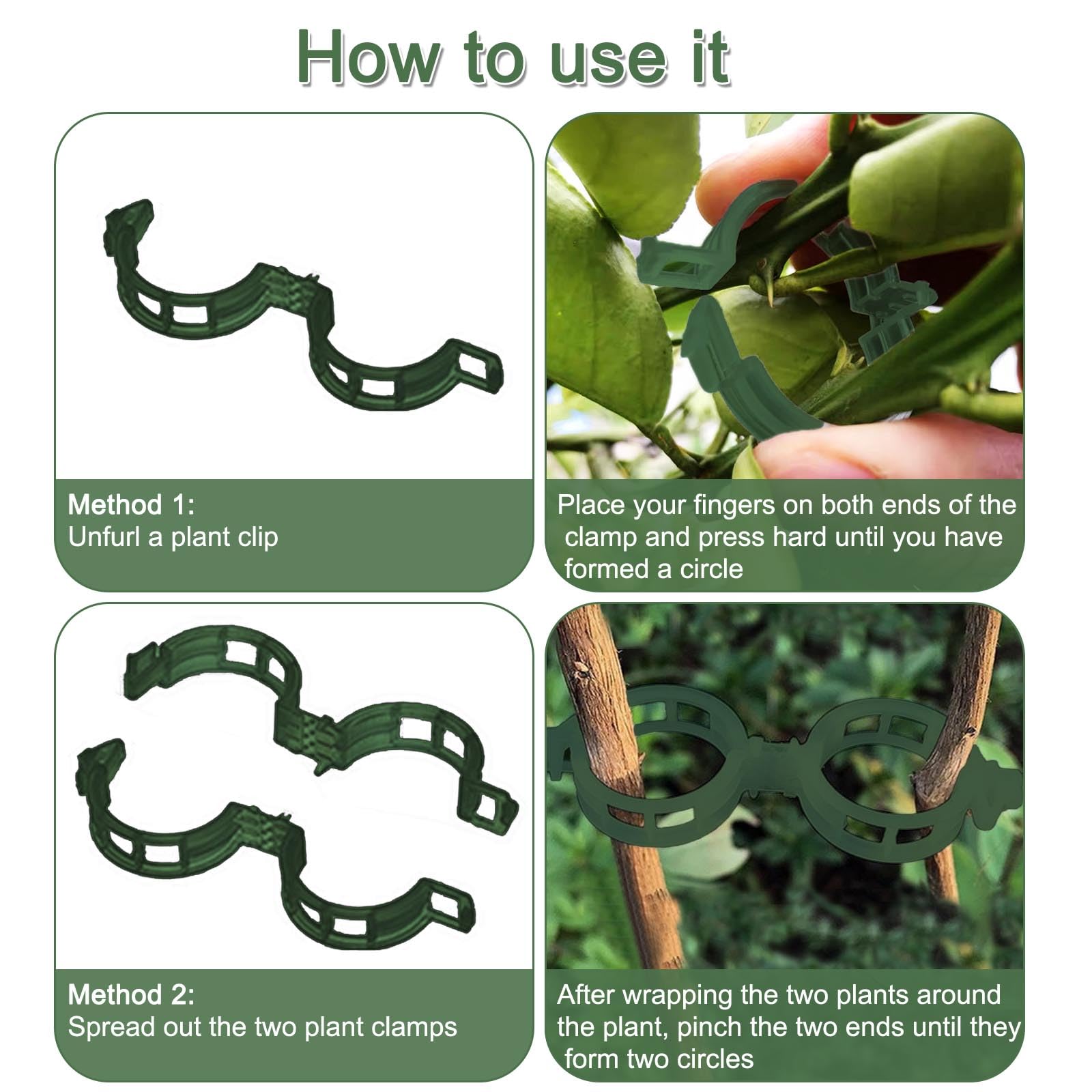 How to use it

Method 1:
Unfurl a plant clip

Place your fingers on both ends of the clamp and press hard until you have formed a circle

Method 2:
Spread out the two plant clamps

After wrapping the two plants around the plant, pinch the two ends until they form two circles