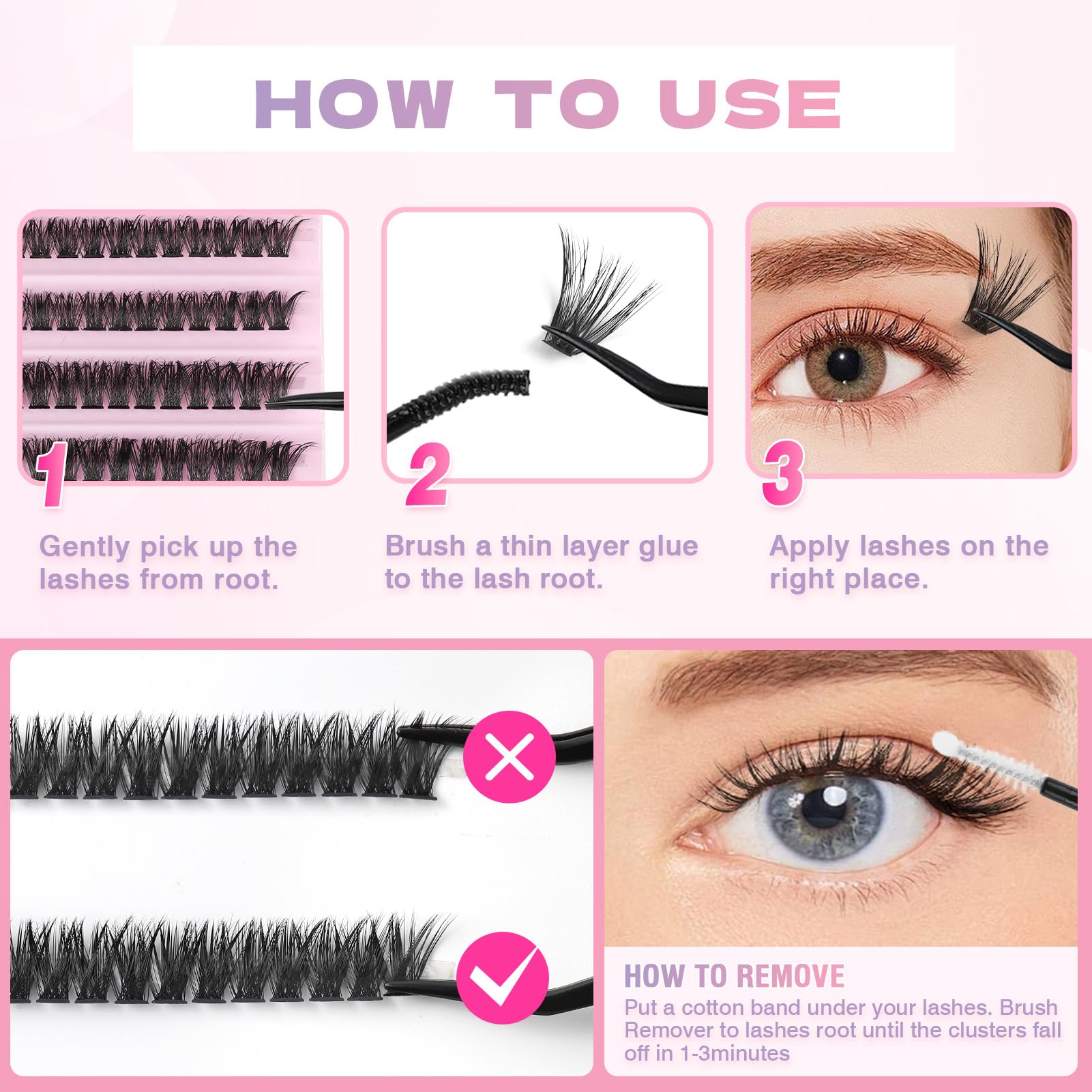 HOW TO USE

1
Gently pick up the lashes from root.

2
Brush a thin layer glue to the lash root.

3
Apply lashes on the right place.

HOW TO REMOVE
Put a cotton band under your lashes. Brush Remover to lashes root until the clusters fall off in 1-3minutes