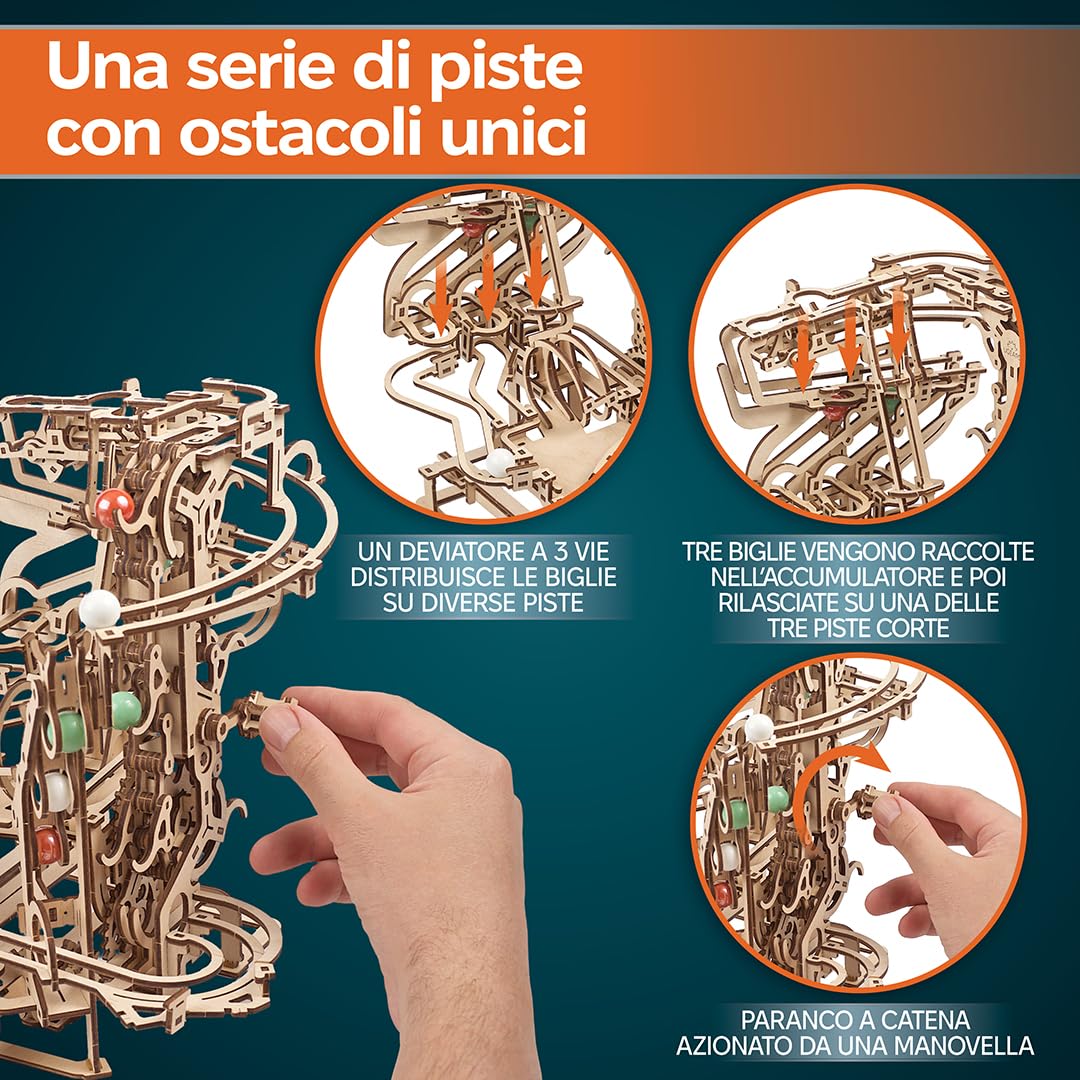 Una serie di piste con ostacoli unici

UN DEVIATORE A 3 VIE DISTRIBUISCE LE BIGLIE SU DIVERSE PISTE

TRE BIGLIE VENGONO RACCOLTE NELL'ACCUMULATORE E POI RILASCIATE SU UNA DELLE TRE PISTE CORTE

PARANCO A CATENA AZIONATO DA UNA MANOVELLA