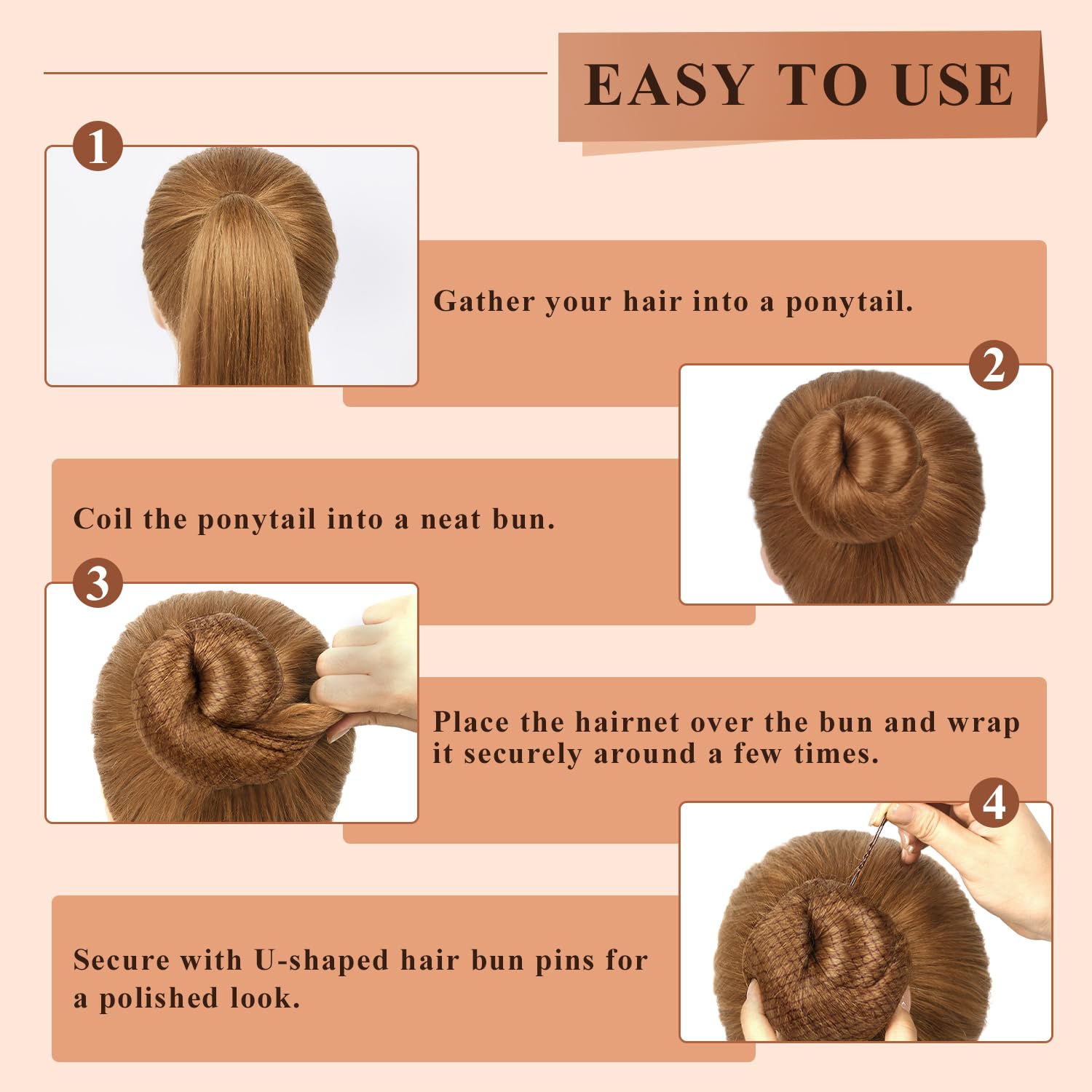 EASY TO USE

1

Gather your hair into a ponytail.

2

Coil the ponytail into a neat bun.

3

Place the hairnet over the bun and wrap it securely around a few times.

4

Secure with U-shaped hair bun pins for a polished look.