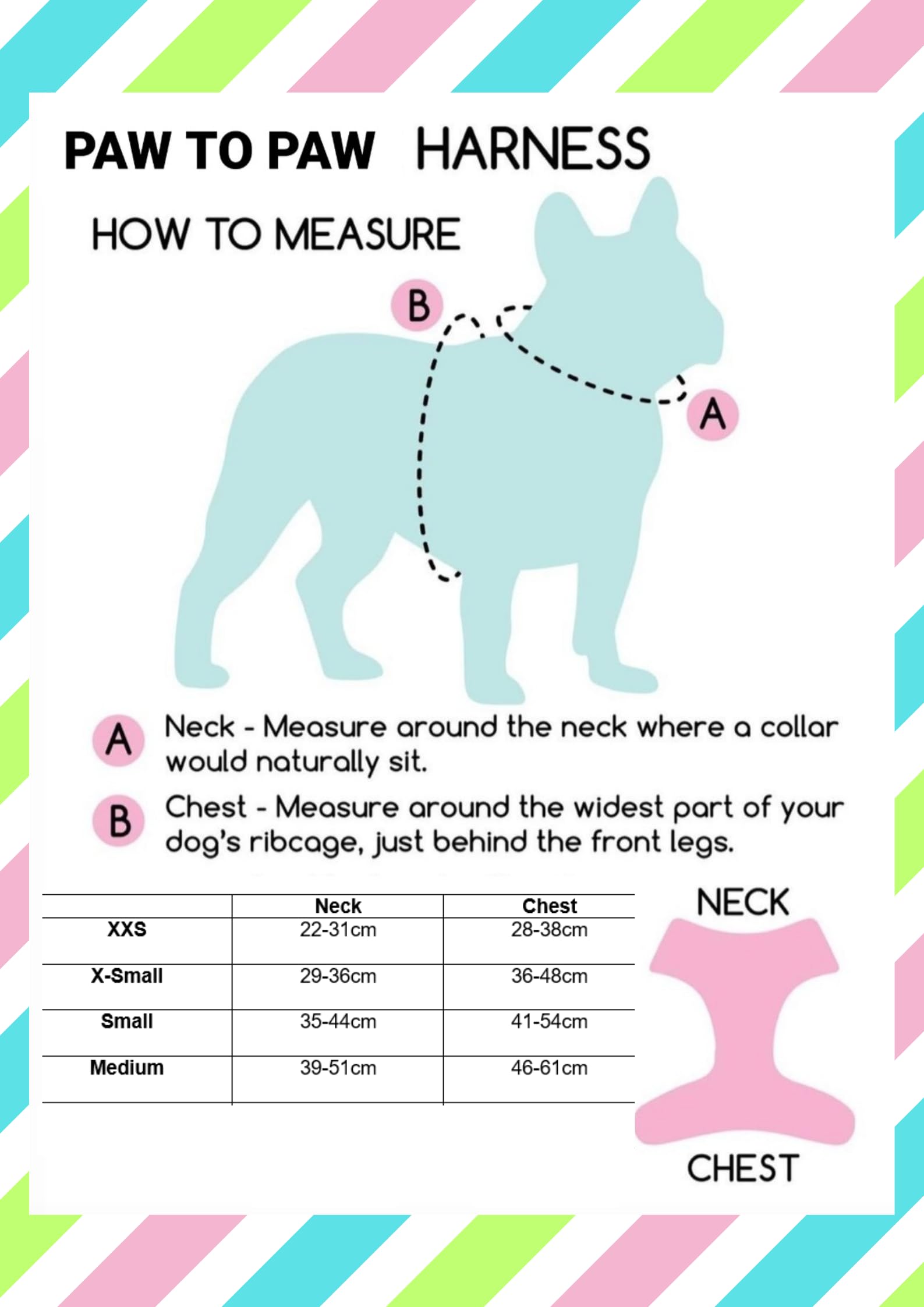 PAW TO PAW HARNESS

HOW TO MEASURE

B

A

A Neck - Measure around the neck where a collar would naturally sit.

B Chest - Measure around the widest part of your dog's ribcage, just behind the front legs.

| | Neck | Chest |
|---|---|---|
| XXS | 22-31cm | 28-38cm |
| X-Small | 29-36cm | 36-48cm |
| Small | 35-44cm | 41-54cm |
| Medium | 39-51cm | 46-61cm |

NECK

CHEST