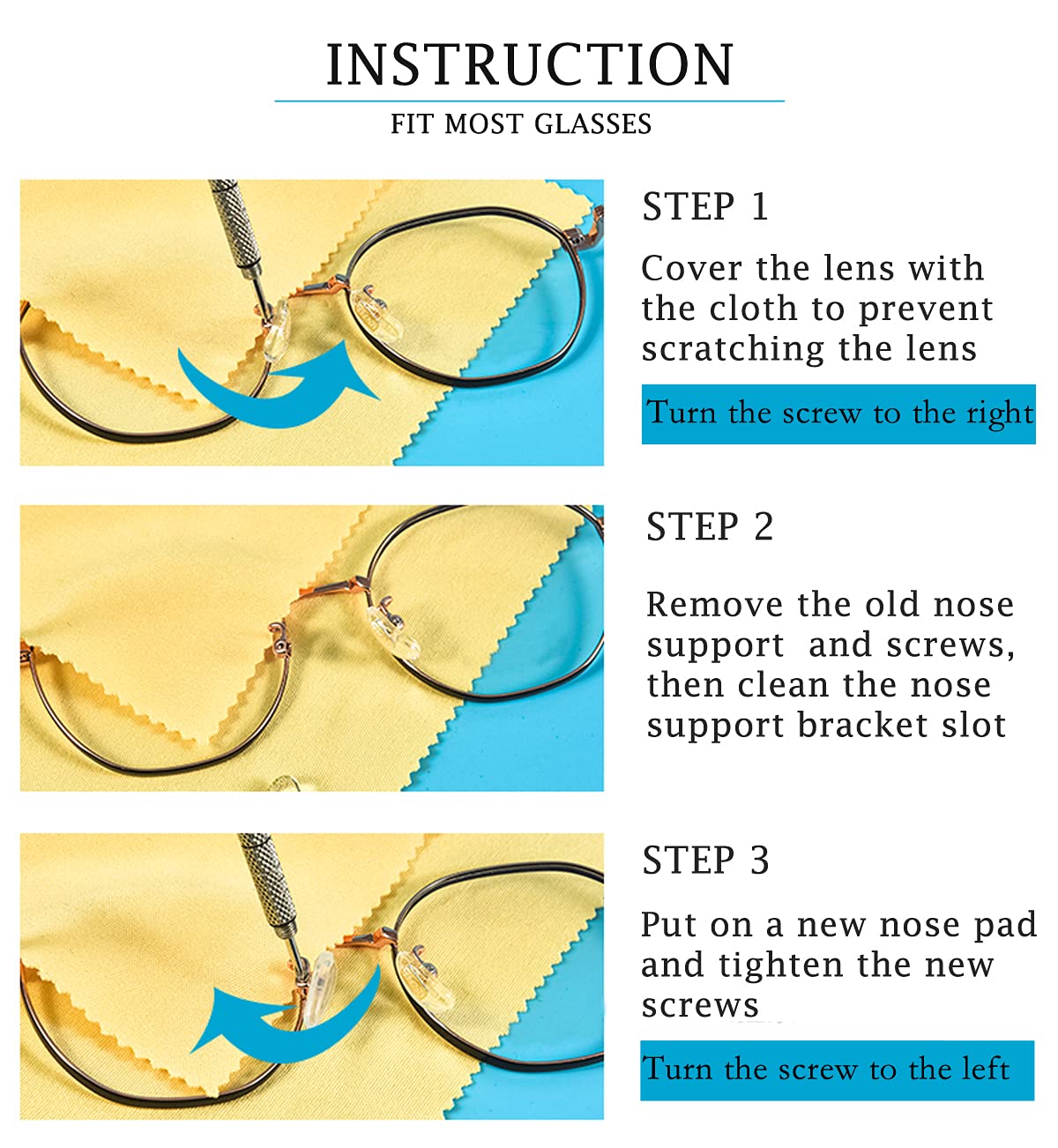 INSTRUCTION

FIT MOST GLASSES

STEP 1

Cover the lens with the cloth to prevent scratching the lens

Turn the screw to the right

STEP 2

Remove the old nose support  and screws, then clean the nose support bracket slot

STEP 3

Put on a new nose pad and tighten the new screws

Turn the screw to the left