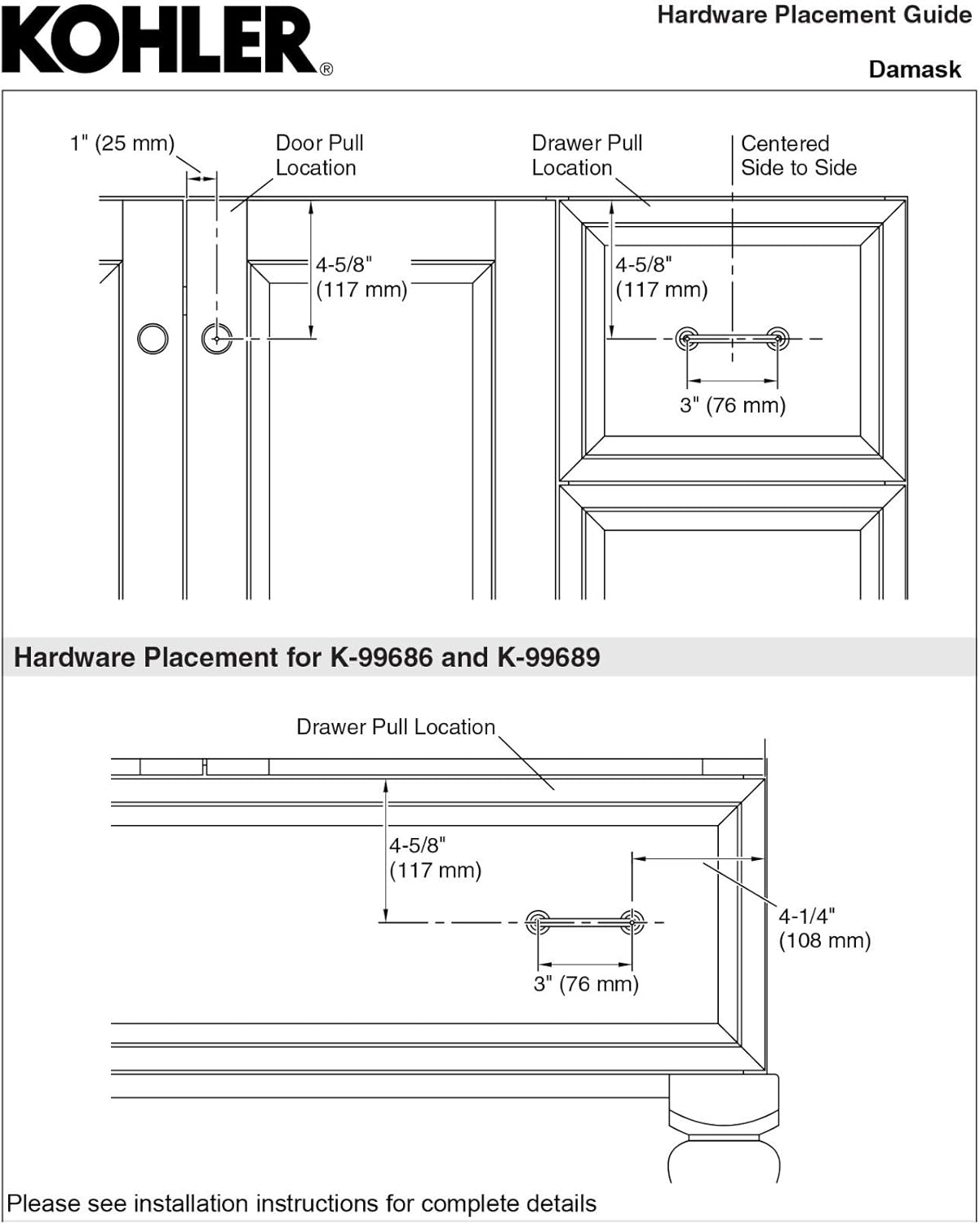 KOHLER®

Hardware Placement Guide

Damask

1" (25 mm)

Door Pull Location

Drawer Pull Location

Centered Side to Side

4-5/8" (117 mm)

4-5/8" (117 mm)

3" (76 mm)

Hardware Placement for K-99686 and K-99689

Drawer Pull Location

4-5/8" (117 mm)

4-1/4" (108 mm)

3" (76 mm)

Please see installation instructions for complete details