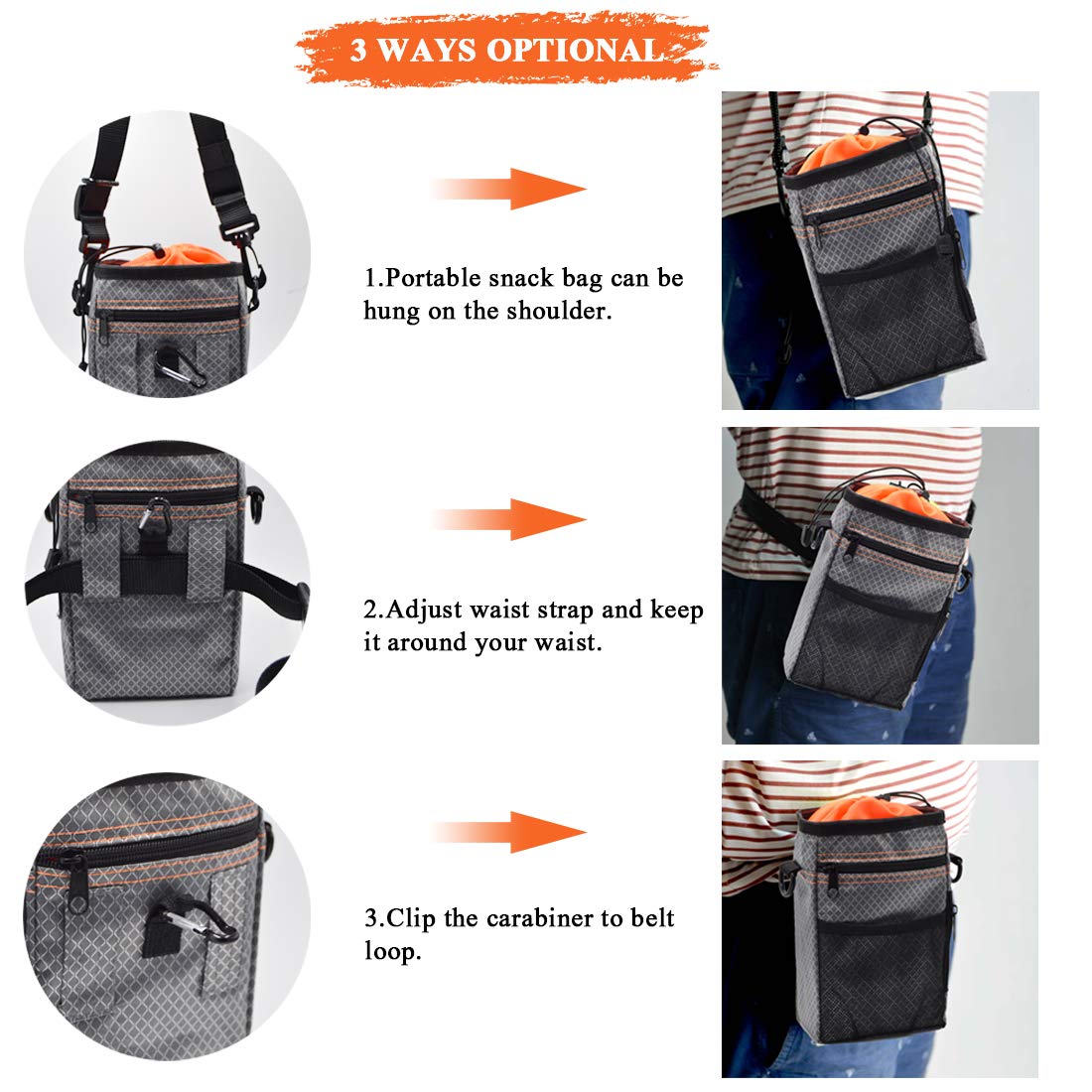 3 WAYS OPTIONAL

1.Portable snack bag can be hung on the shoulder.

2.Adjust waist strap and keep it around your waist.

3.Clip the carabiner to belt loop.