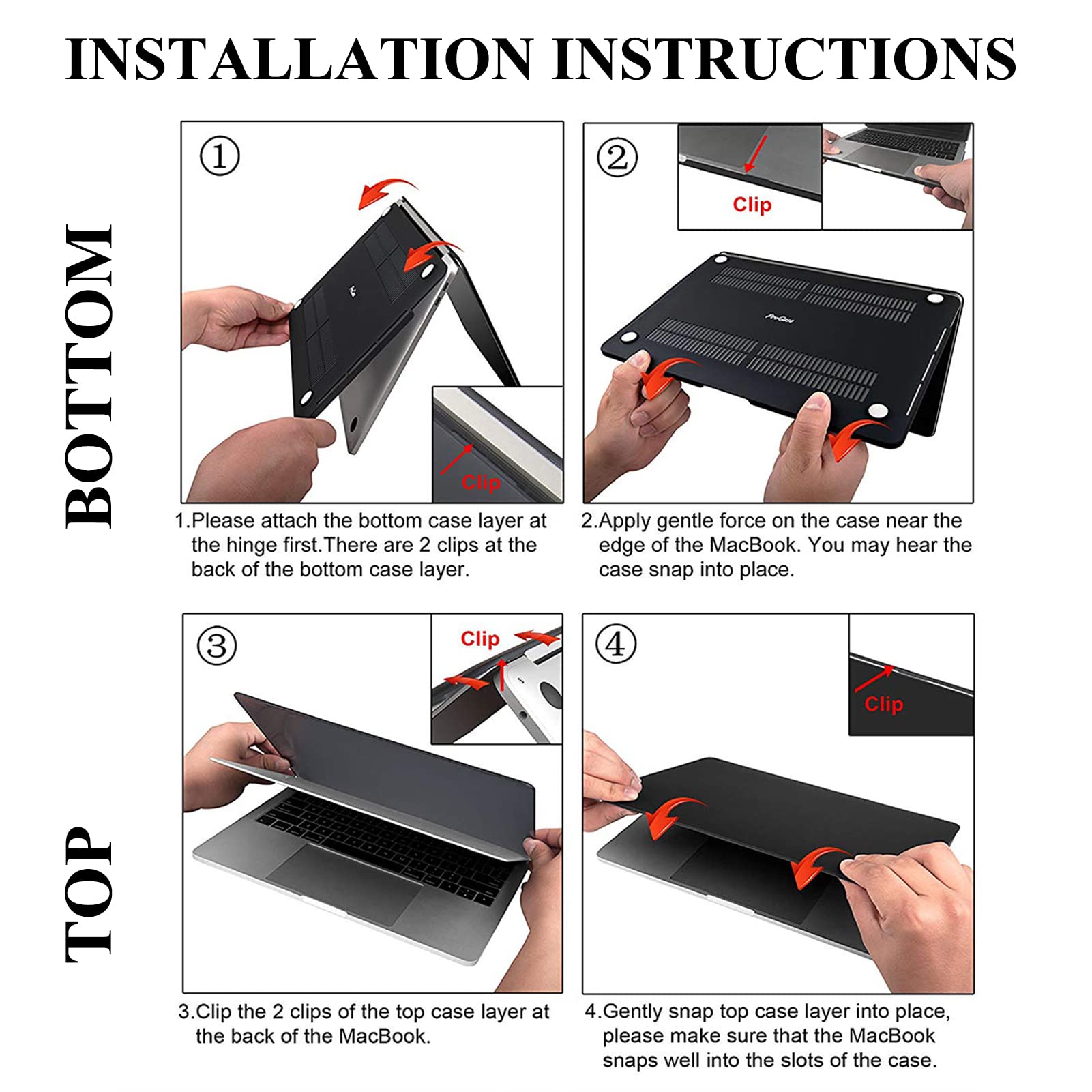 INSTALLATION INSTRUCTIONS

BOTTOM

①

Clip

1.Please attach the bottom case layer at the hinge first.There are 2 clips at the back of the bottom case layer.

②

Clip

ProCase

2.Apply gentle force on the case near the edge of the MacBook. You may hear the case snap into place.

TOP

③

Clip

3.Clip the 2 clips of the top case layer at the back of the MacBook.

④

Clip

4.Gently snap top case layer into place, please make sure that the MacBook snaps well into the slots of the case.