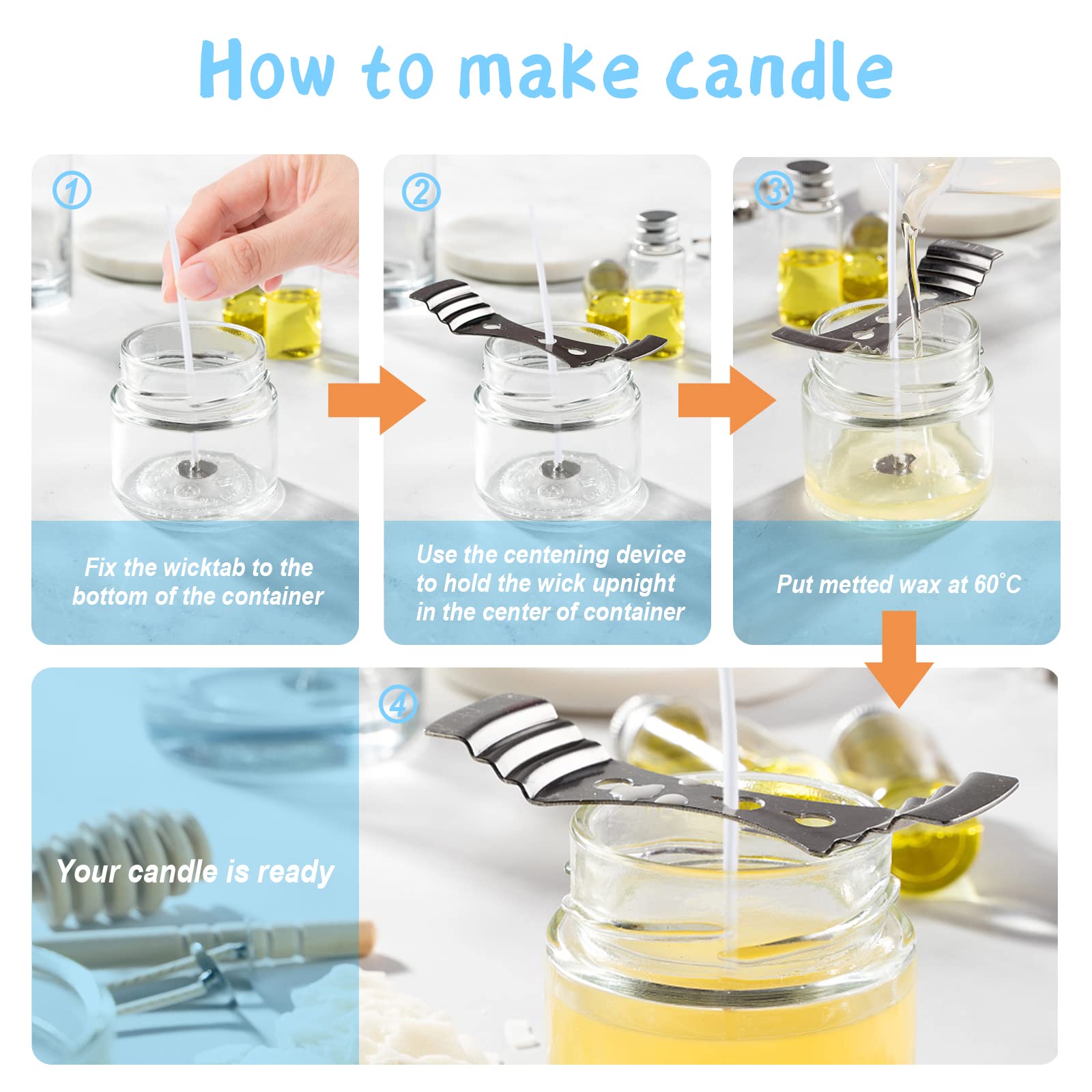 How to make candle

①

Fix the wicktab to the bottom of the container

②

Use the centening device to hold the wick upnight in the center of container

③

Put metted wax at 60°C

④

Your candle is ready