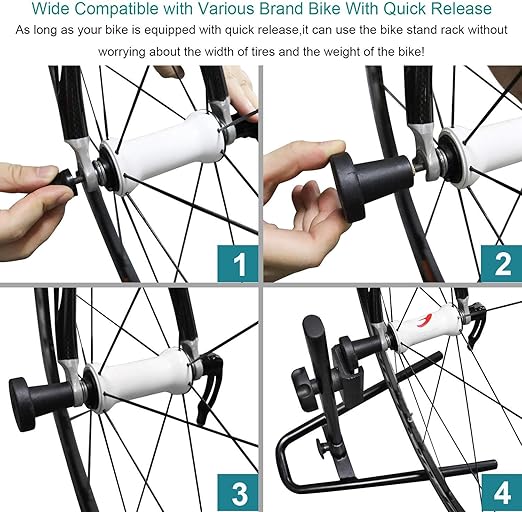 Wide Compatible with Various Brand Bike With Quick Release

As long as your bike is equipped with quick release,it can use the bike stand rack without worrying about the width of tires and the weight of the bike!

1

2

3

4