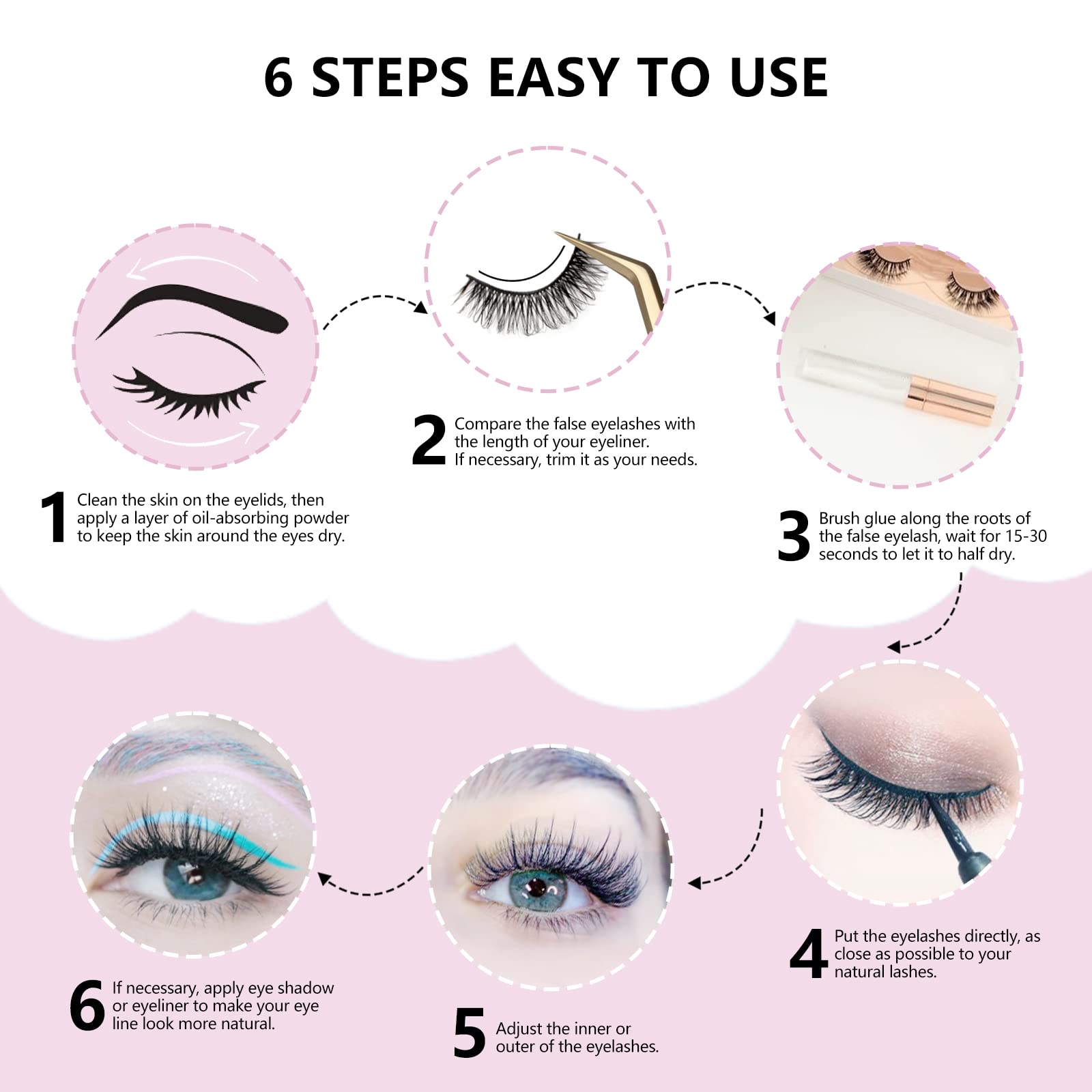 6 STEPS EASY TO USE

1 Clean the skin on the eyelids, then apply a layer of oil-absorbing powder to keep the skin around the eyes dry.

2 Compare the false eyelashes with the length of your eyeliner. If necessary, trim it as your needs.

3 Brush glue along the roots of the false eyelash, wait for 15-30 seconds to let it to half dry.

4 Put the eyelashes directly, as close as possible to your natural lashes.

5 Adjust the inner or outer of the eyelashes.

6 If necessary, apply eye shadow or eyeliner to make your eye line look more natural.