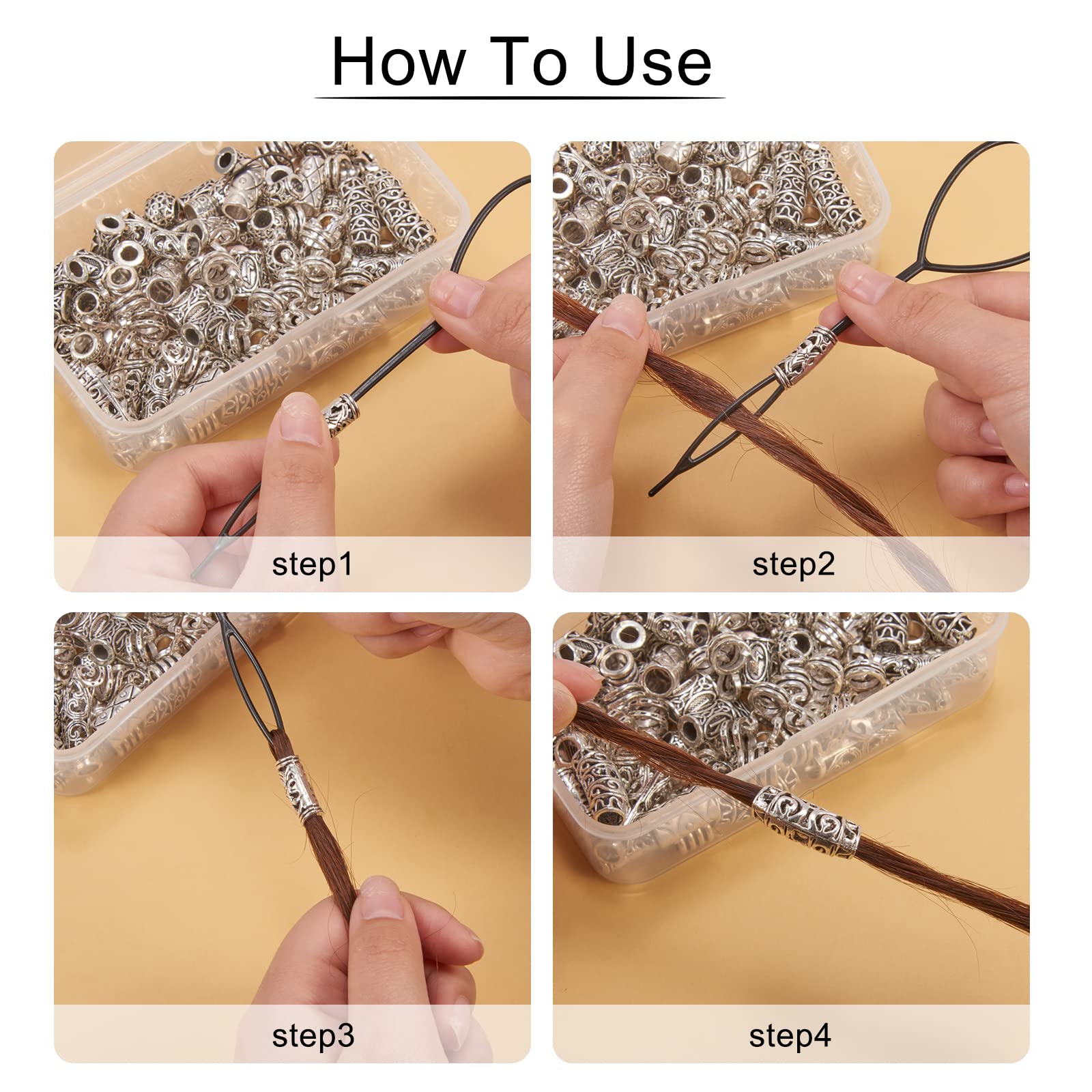 How To Use

step1

step2

step3

step4