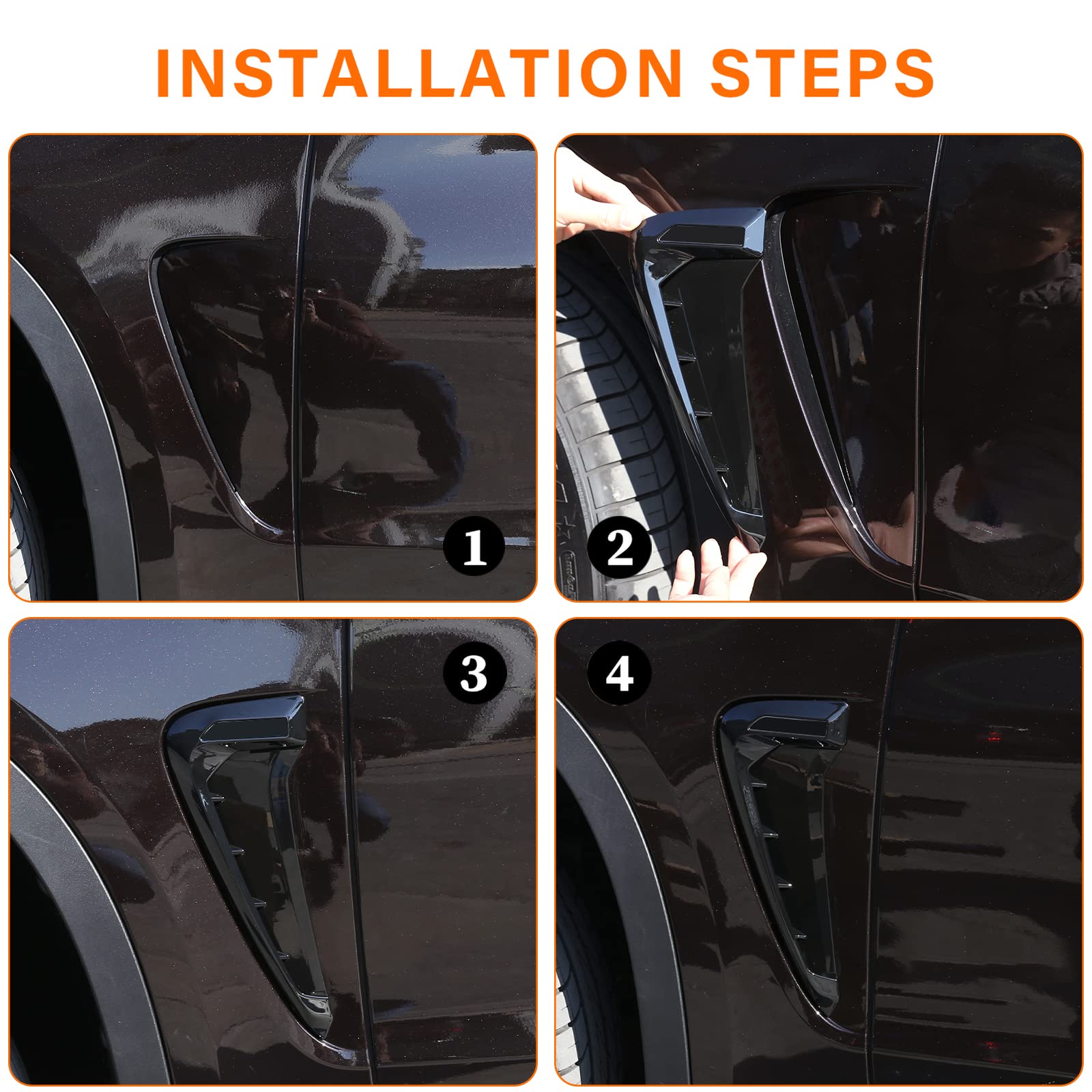 INSTALLATION STEPS

1

2

3

4