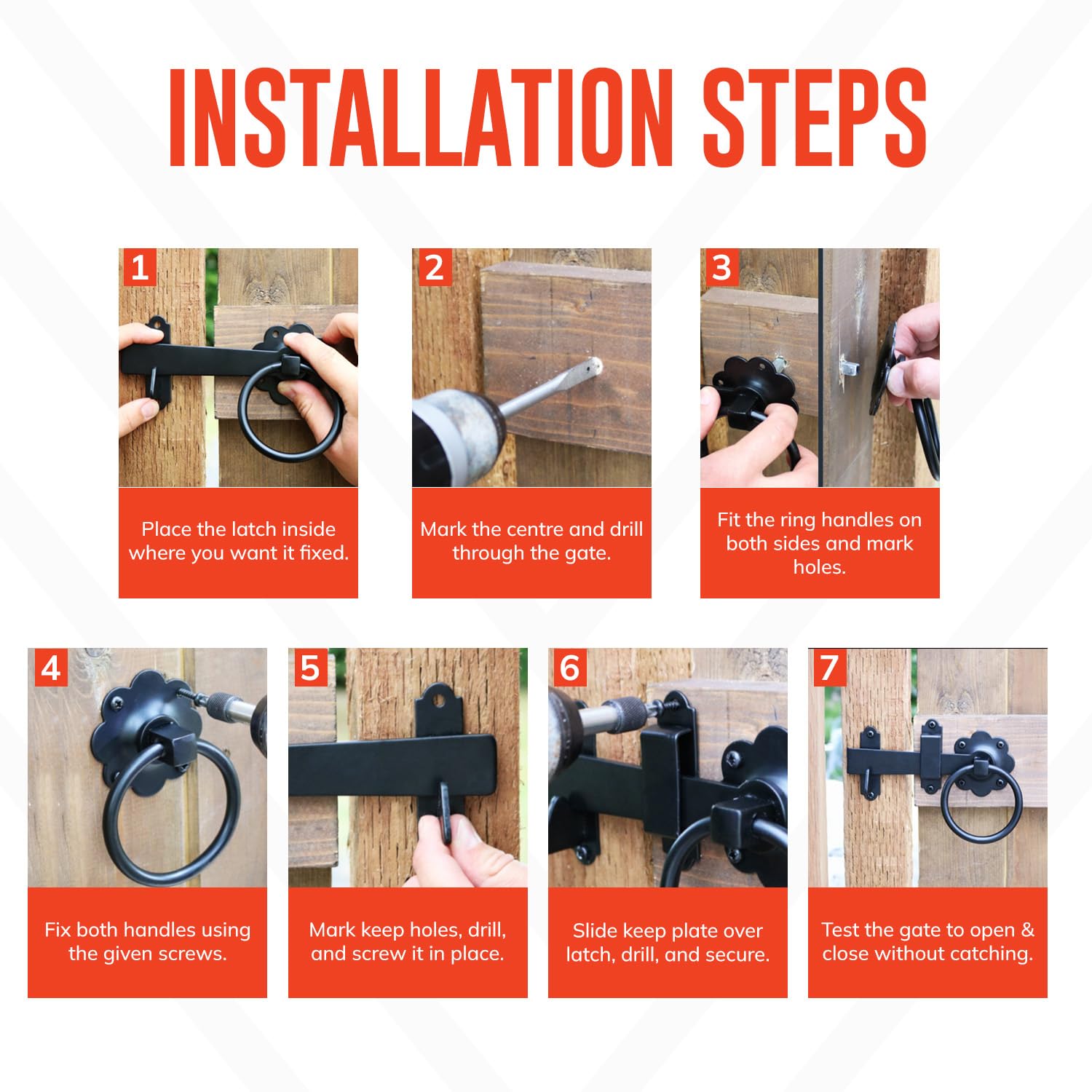 INSTALLATION STEPS

1

Place the latch inside where you want it fixed.

2

Mark the centre and drill through the gate.

3

Fit the ring handles on both sides and mark holes.

4

Fix both handles using the given screws.

5

Mark keep holes, drill, and screw it in place.

6

Slide keep plate over latch, drill, and secure.

7

Test the gate to open & close without catching.