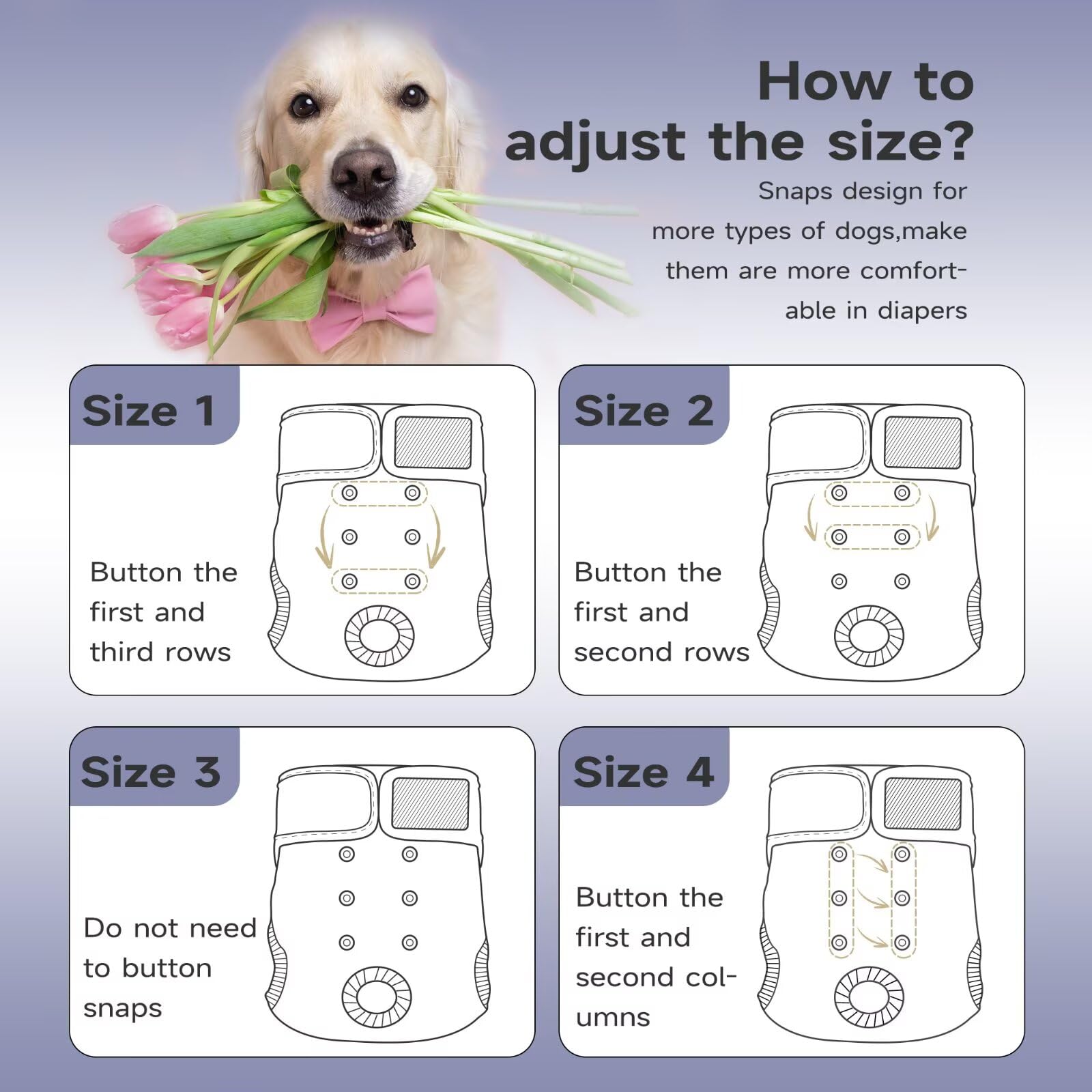 How to adjust the size?

Snaps design for more types of dogs,make them are more comfortable in diapers

Size 1

Button the first and third rows

Size 2

Button the first and second rows

Size 3

Do not need to button snaps

Size 4

Button the first and second columns