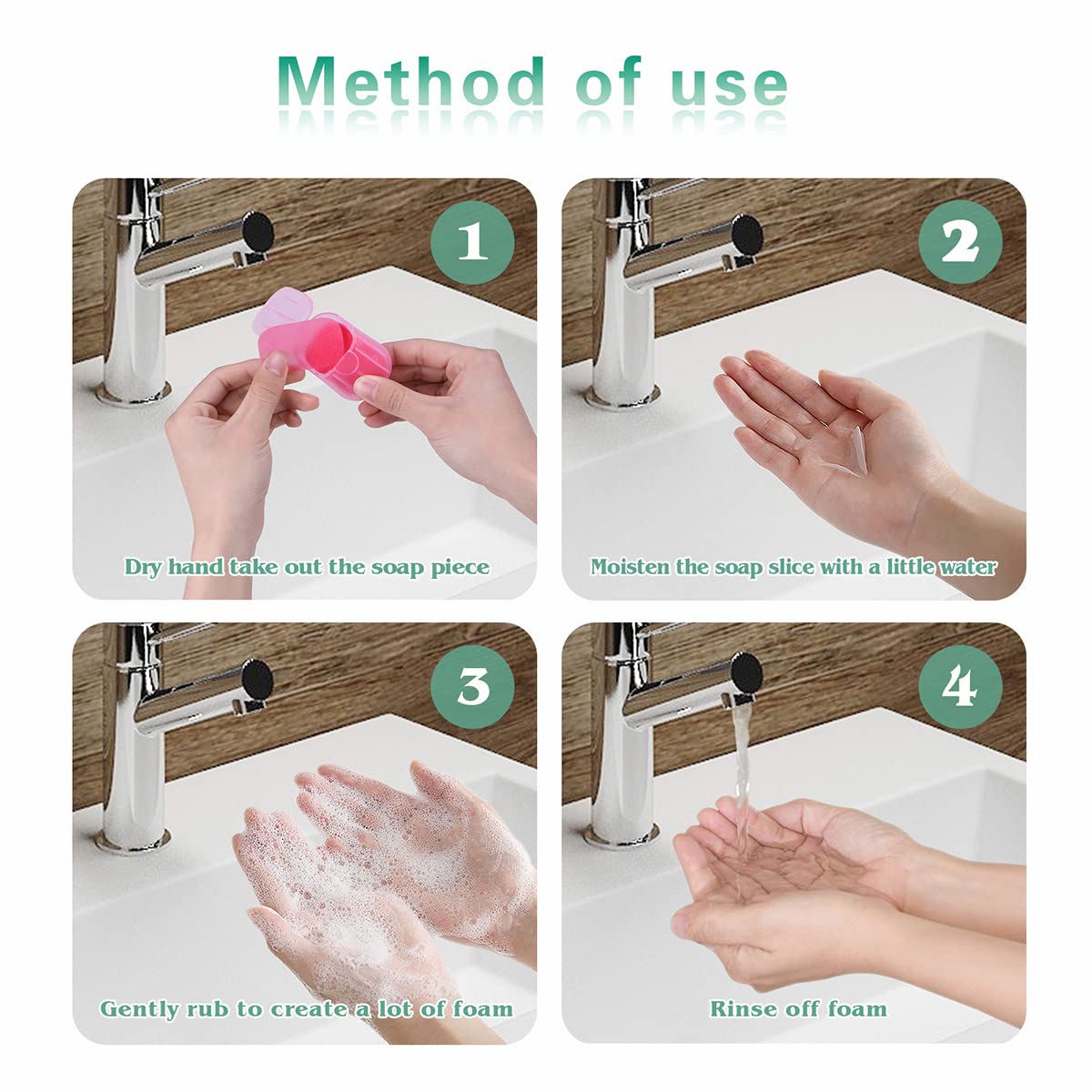 Method of use

1

Dry hand take out the soap piece

2

Moisten the soap slice with a little water

3

Gently rub to create a lot of foam

4

Rinse off foam