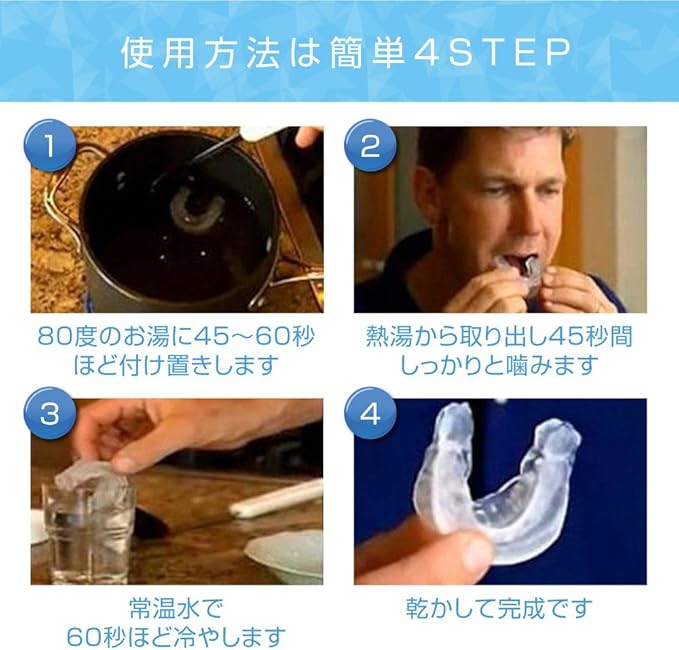 使用方法は簡単4STEP

1

80度のお湯に45〜60秒ほど付け置きします

2

熱湯から取り出し45秒間しっかりと噛みます

3

常温水で60秒ほど冷やします

4

乾かして完成です