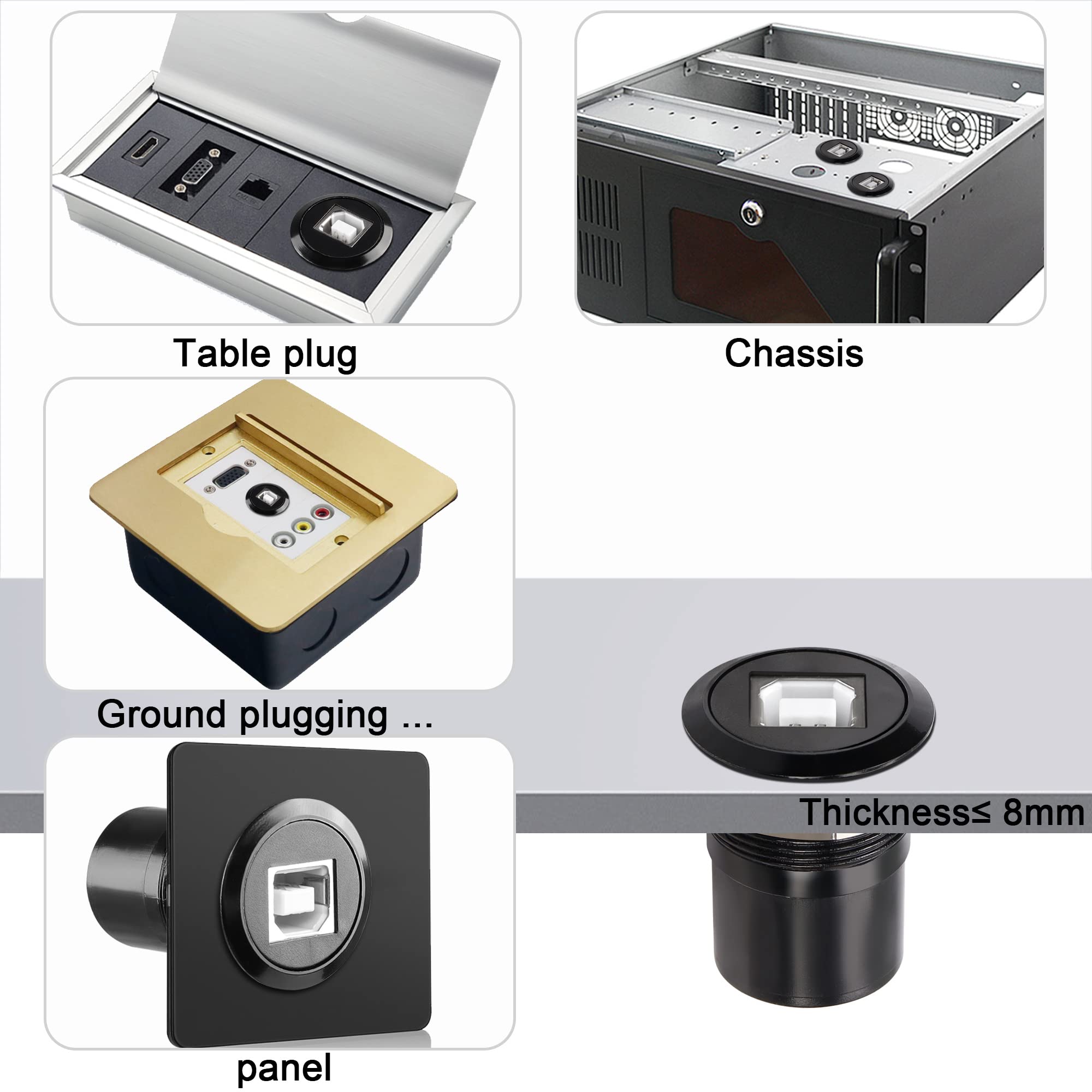 Table plug

Chassis

Ground plugging ...

Thickness≤ 8mm

panel