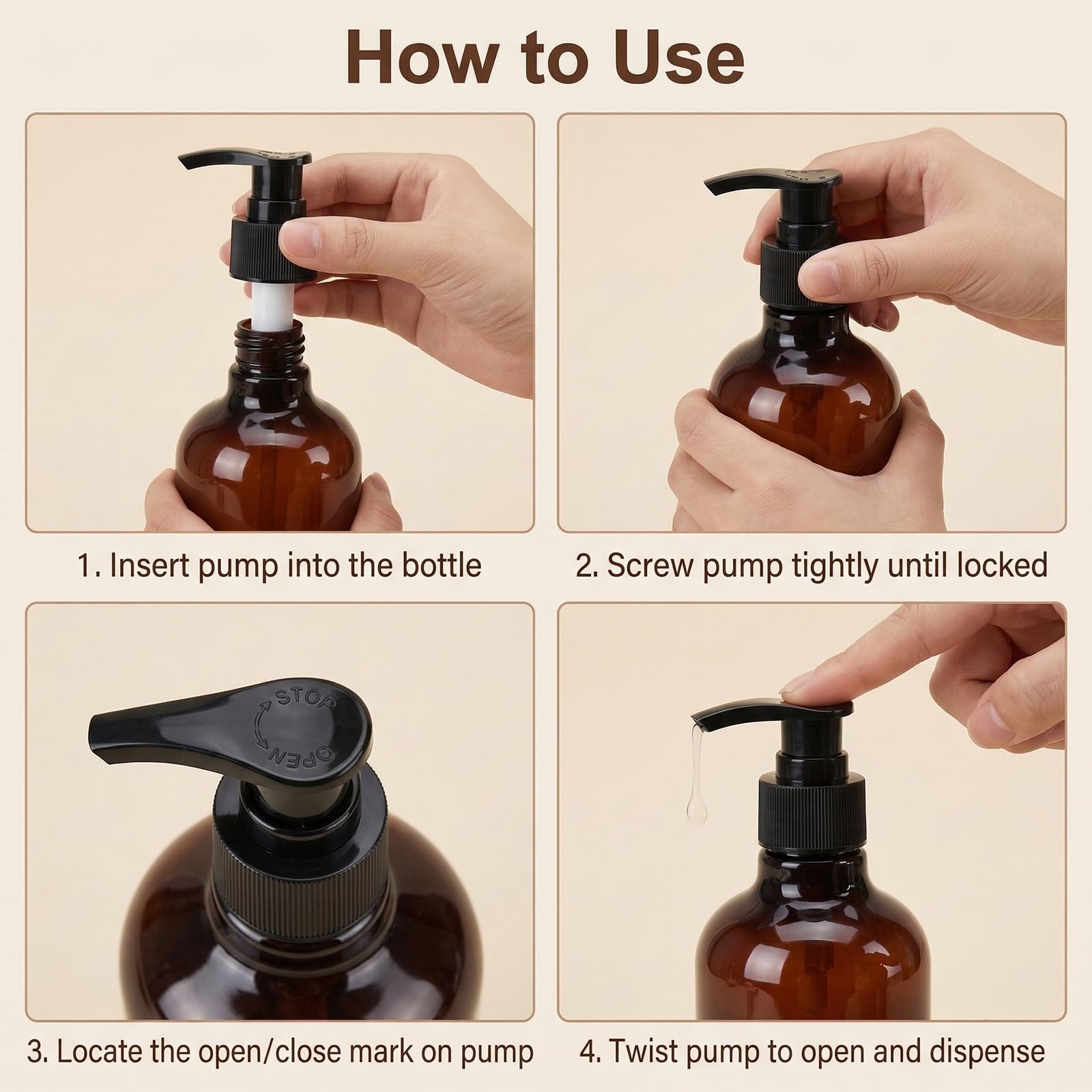 How to Use

1. Insert pump into the bottle

2. Screw pump tightly until locked

STOP
OPEN

3. Locate the open/close mark on pump

4. Twist pump to open and dispense