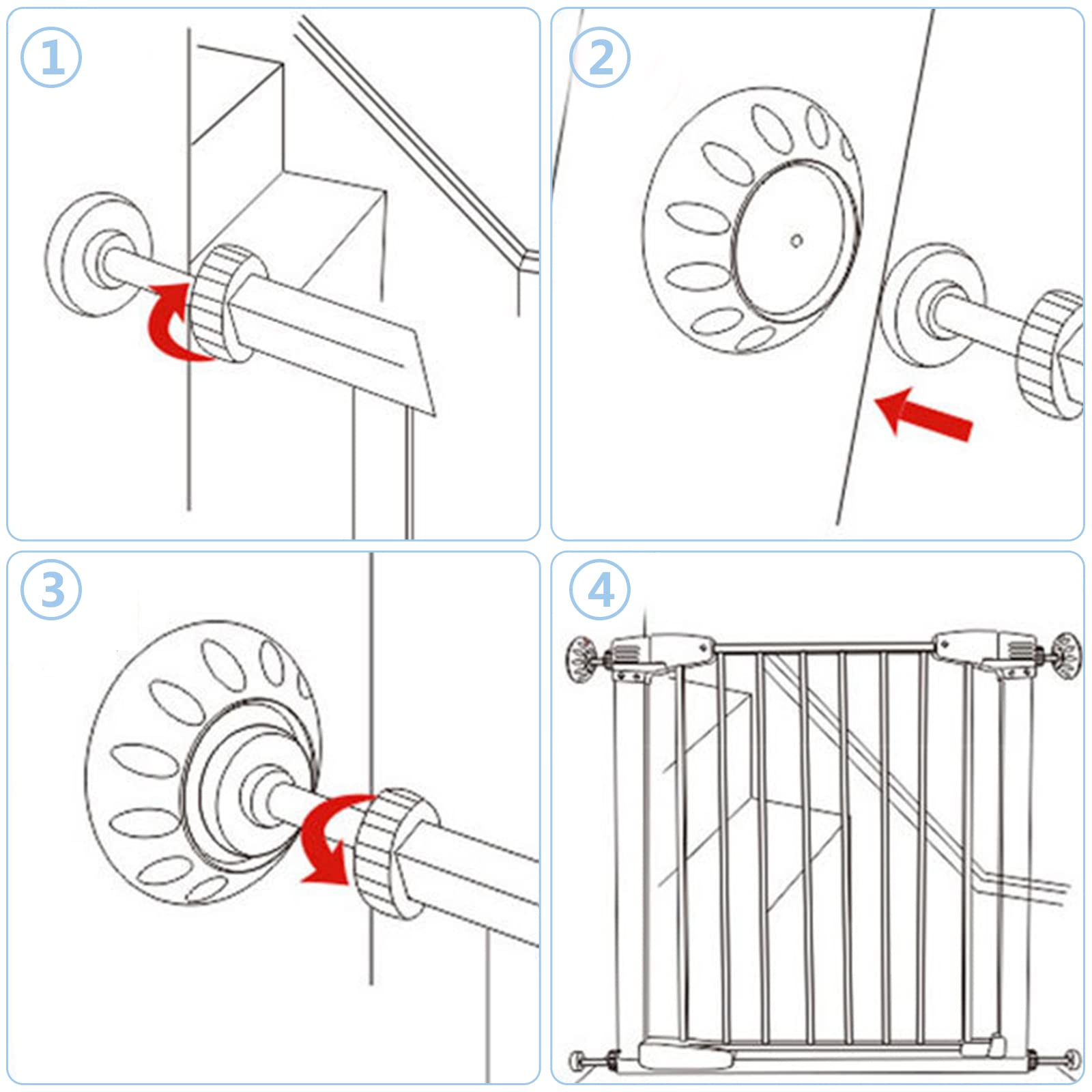 1

2

3

4