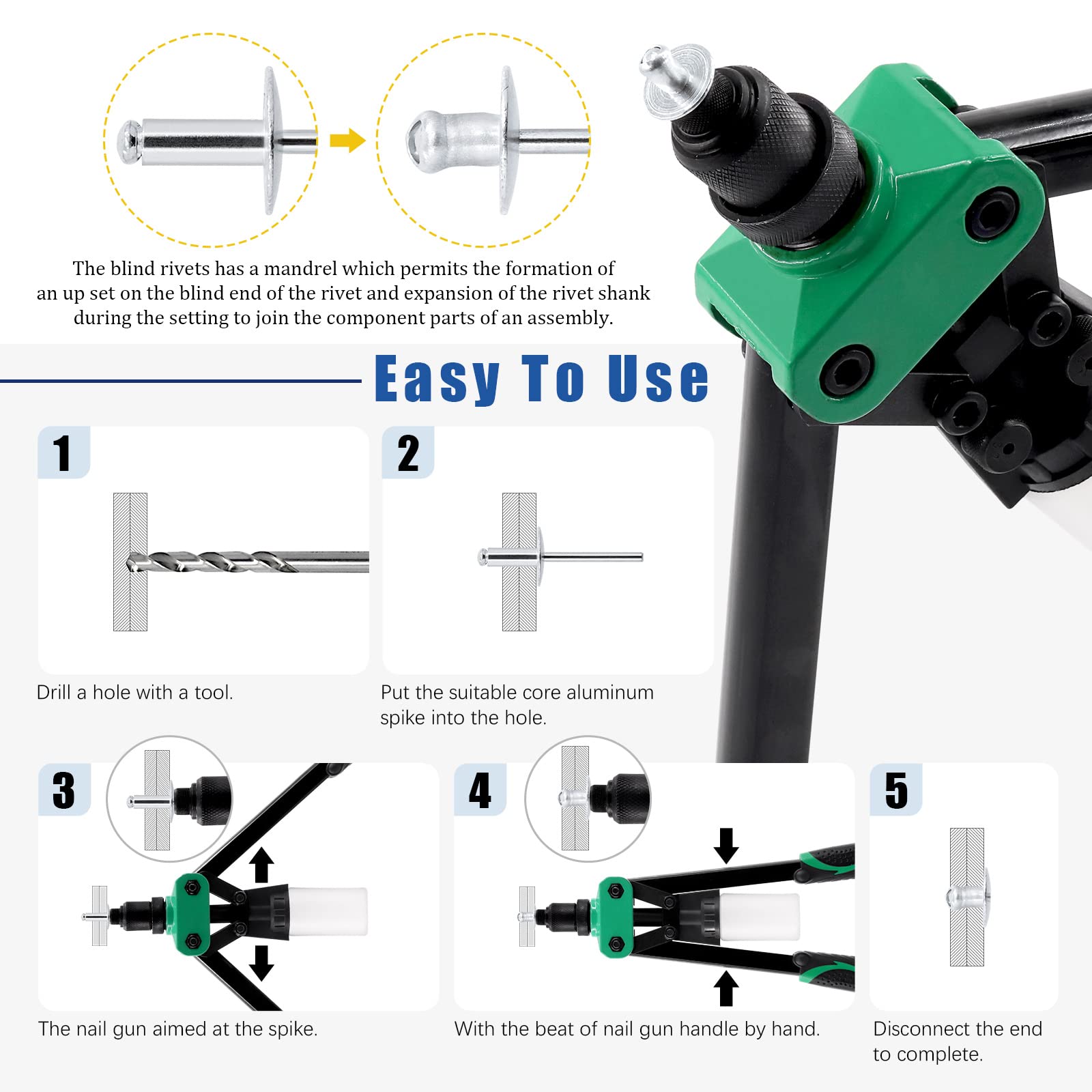 The blind rivets has a mandrel which permits the formation of an up set on the blind end of the rivet and expansion of the rivet shank during the setting to join the component parts of an assembly.

Easy To Use

1

Drill a hole with a tool.

2

Put the suitable core aluminum spike into the hole.

3

The nail gun aimed at the spike.

4

With the beat of nail gun handle by hand.

5

Disconnect the end to complete.