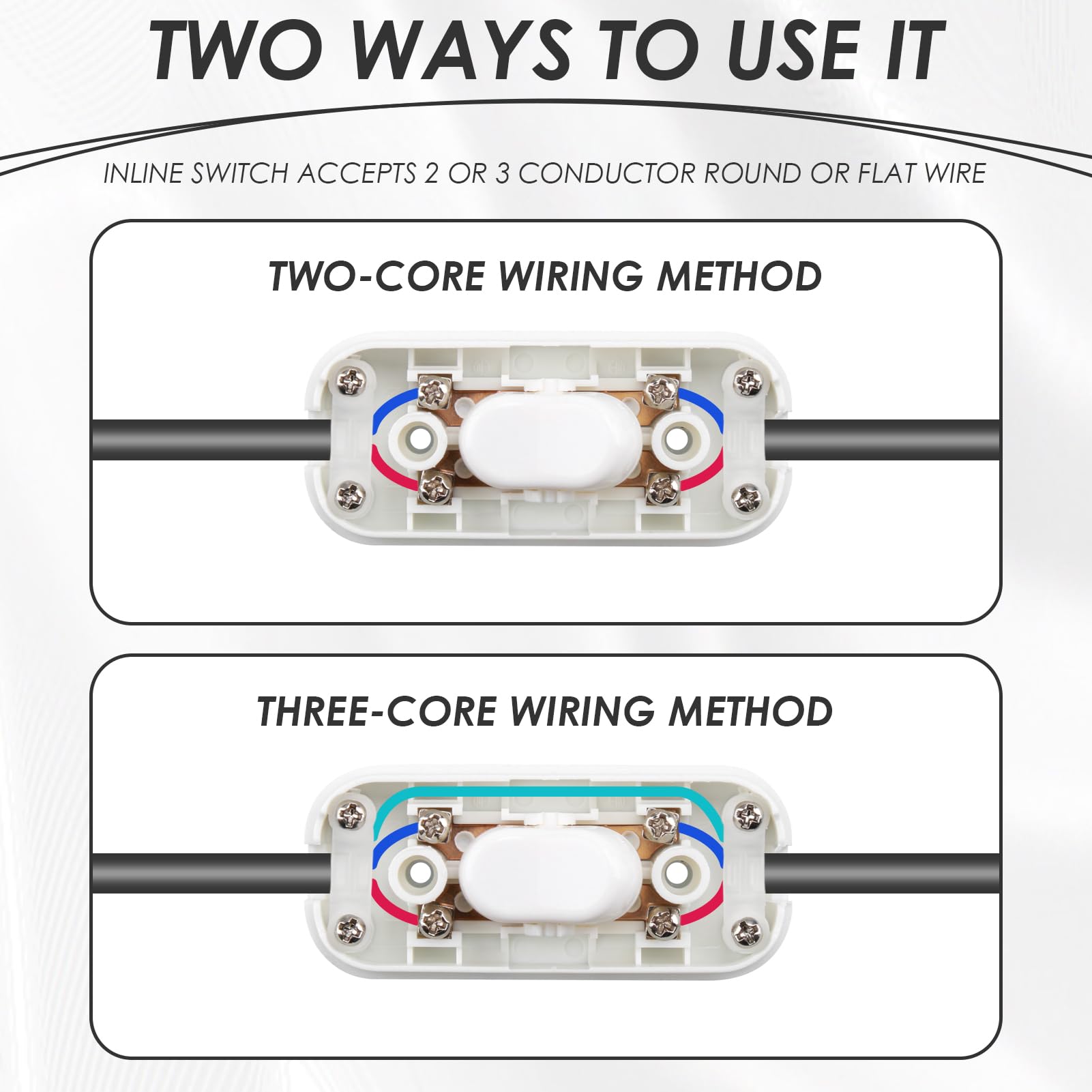 TWO WAYS TO USE IT

INLINE SWITCH ACCEPTS 2 OR 3 CONDUCTOR ROUND OR FLAT WIRE

TWO-CORE WIRING METHOD

THREE-CORE WIRING METHOD