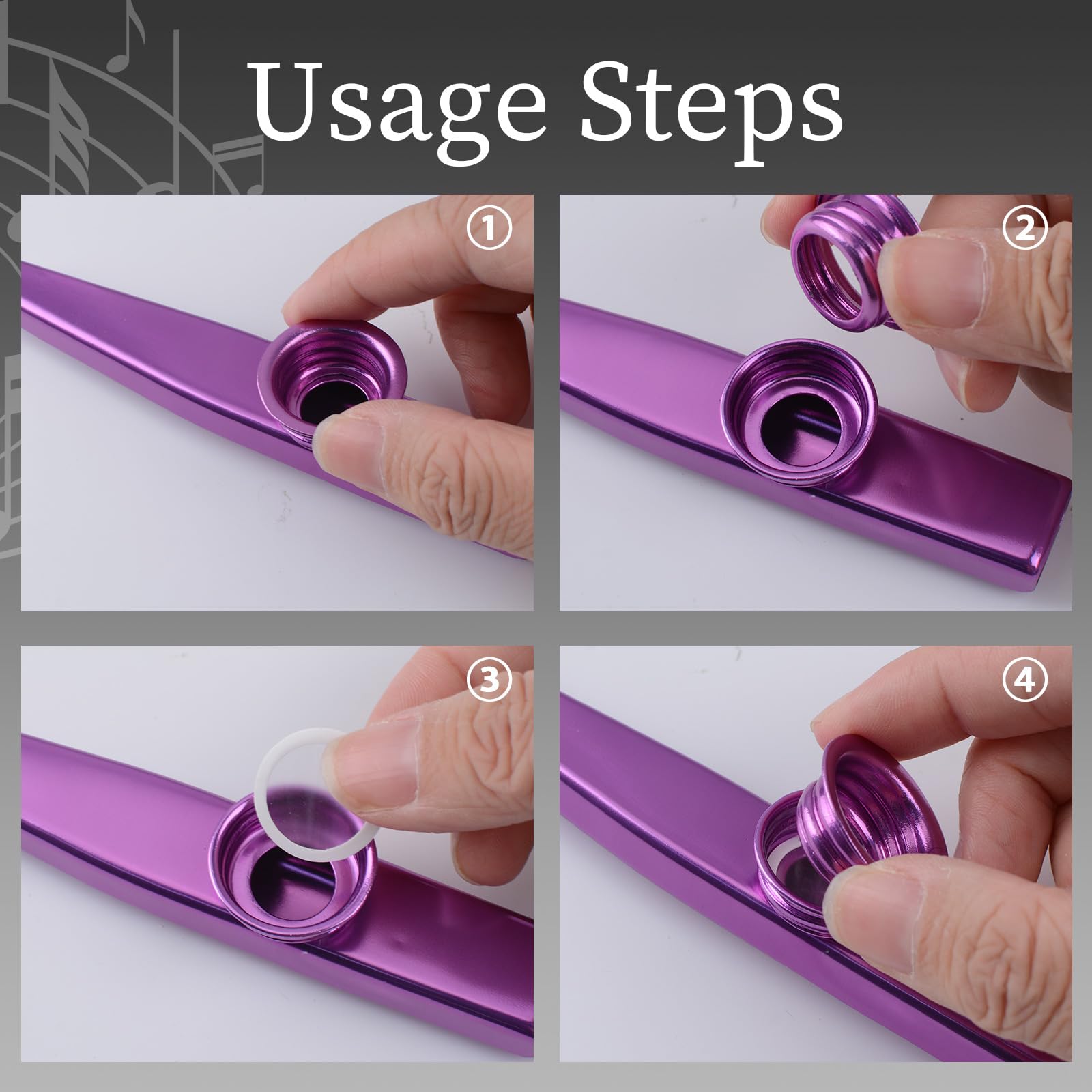 Usage Steps

①

②

③

④