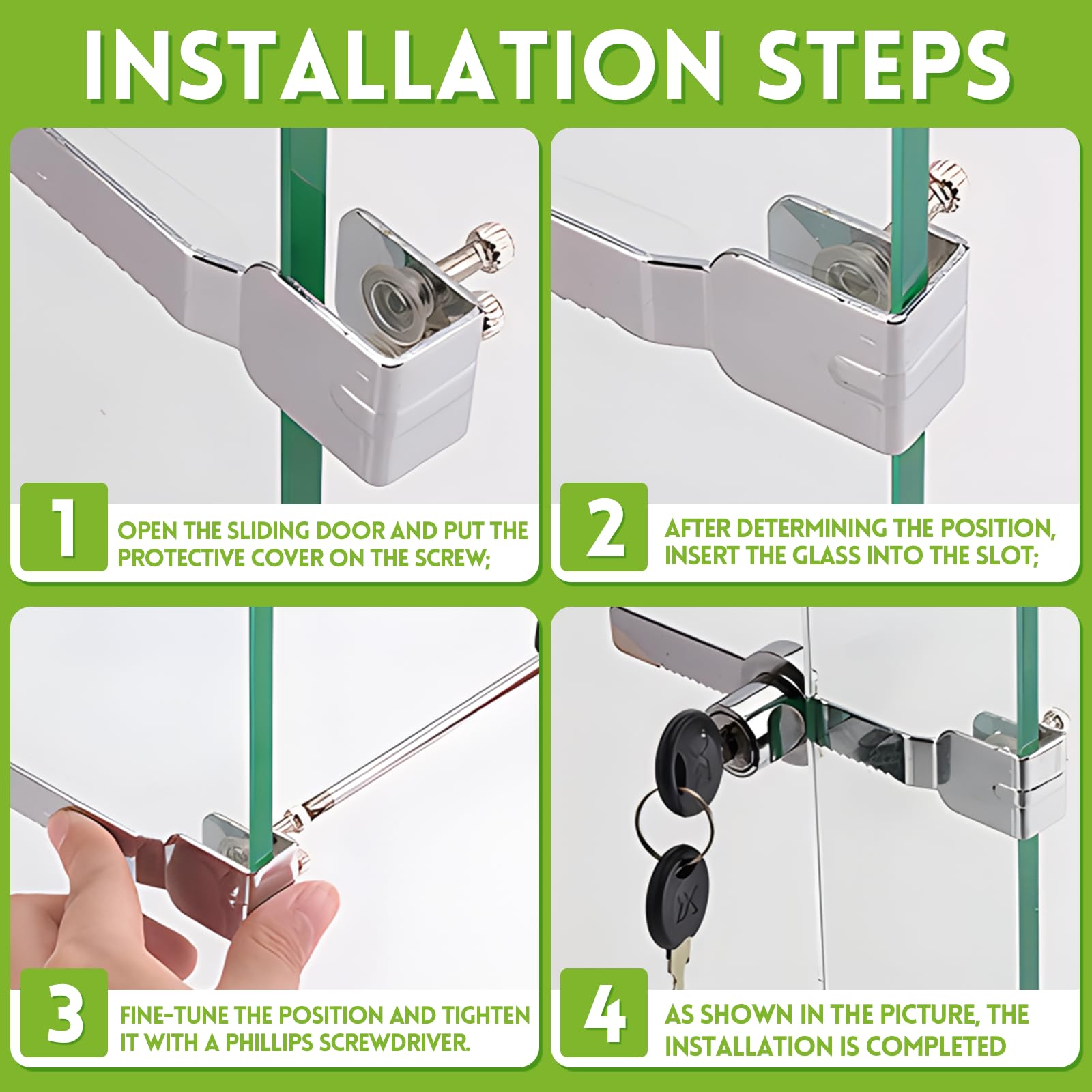 INSTALLATION STEPS

1

OPEN THE SLIDING DOOR AND PUT THE PROTECTIVE COVER ON THE SCREW;

2

AFTER DETERMINING THE POSITION, INSERT THE GLASS INTO THE SLOT;

3

FINE-TUNE THE POSITION AND TIGHTEN IT WITH A PHILLIPS SCREWDRIVER.

4

AS SHOWN IN THE PICTURE, THE INSTALLATION IS COMPLETED