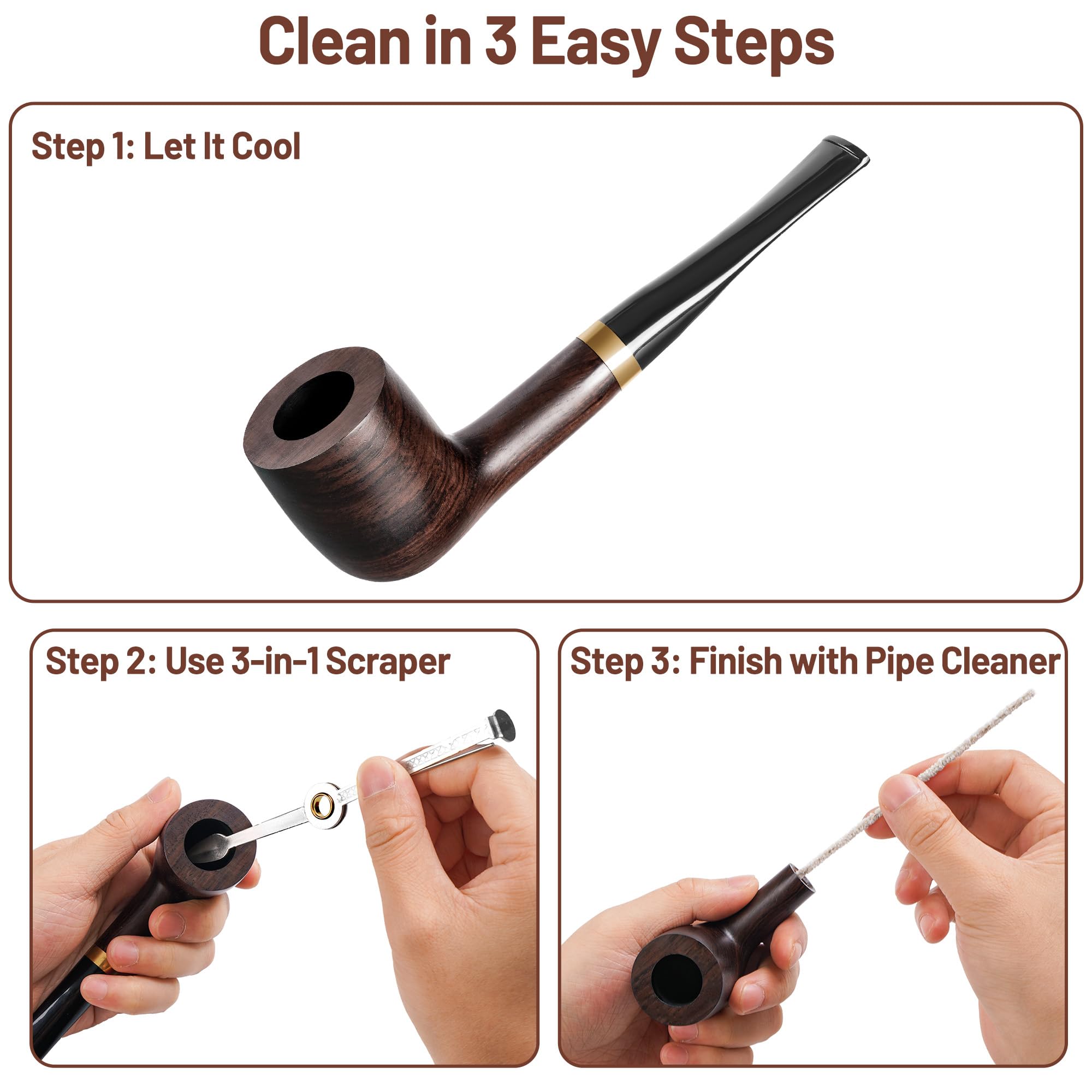 Clean in 3 Easy Steps

Step 1: Let It Cool

Step 2: Use 3-in-1 Scraper

Step 3: Finish with Pipe Cleaner