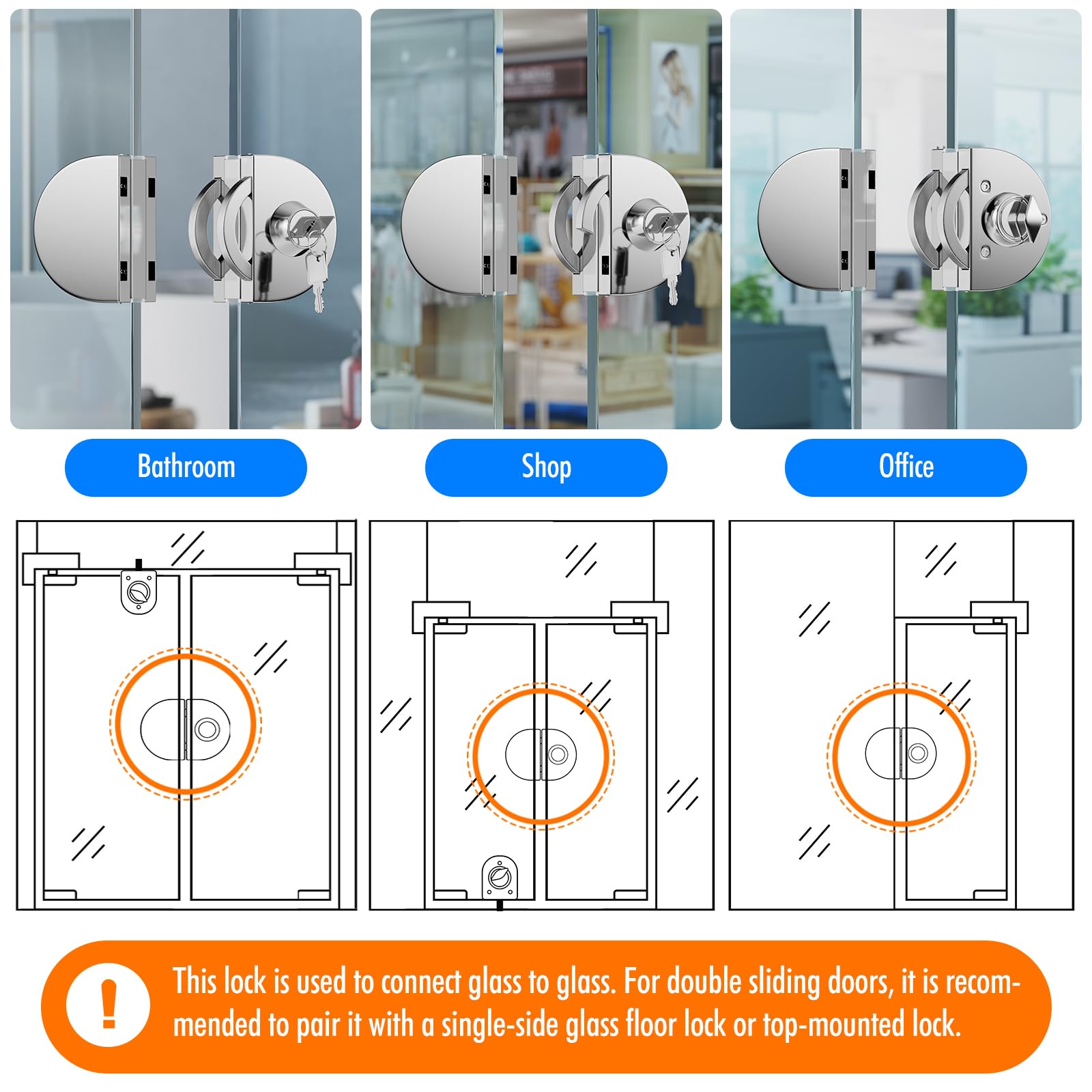 Bathroom

Shop

Office

!

This lock is used to connect glass to glass. For double sliding doors, it is recommended to pair it with a single-side glass floor lock or top-mounted lock.