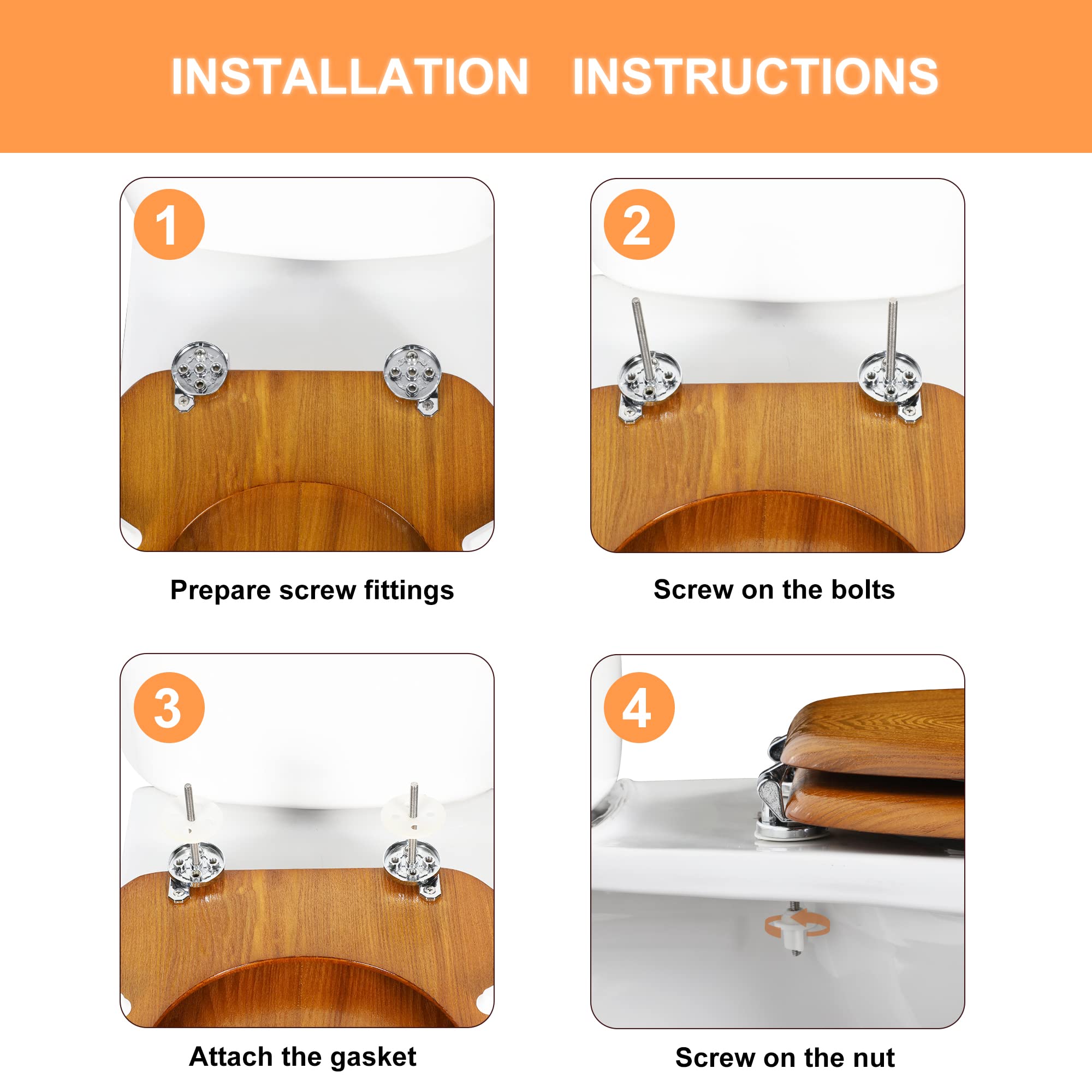 INSTALLATION INSTRUCTIONS

1

Prepare screw fittings

2

Screw on the bolts

3

Attach the gasket

4

Screw on the nut