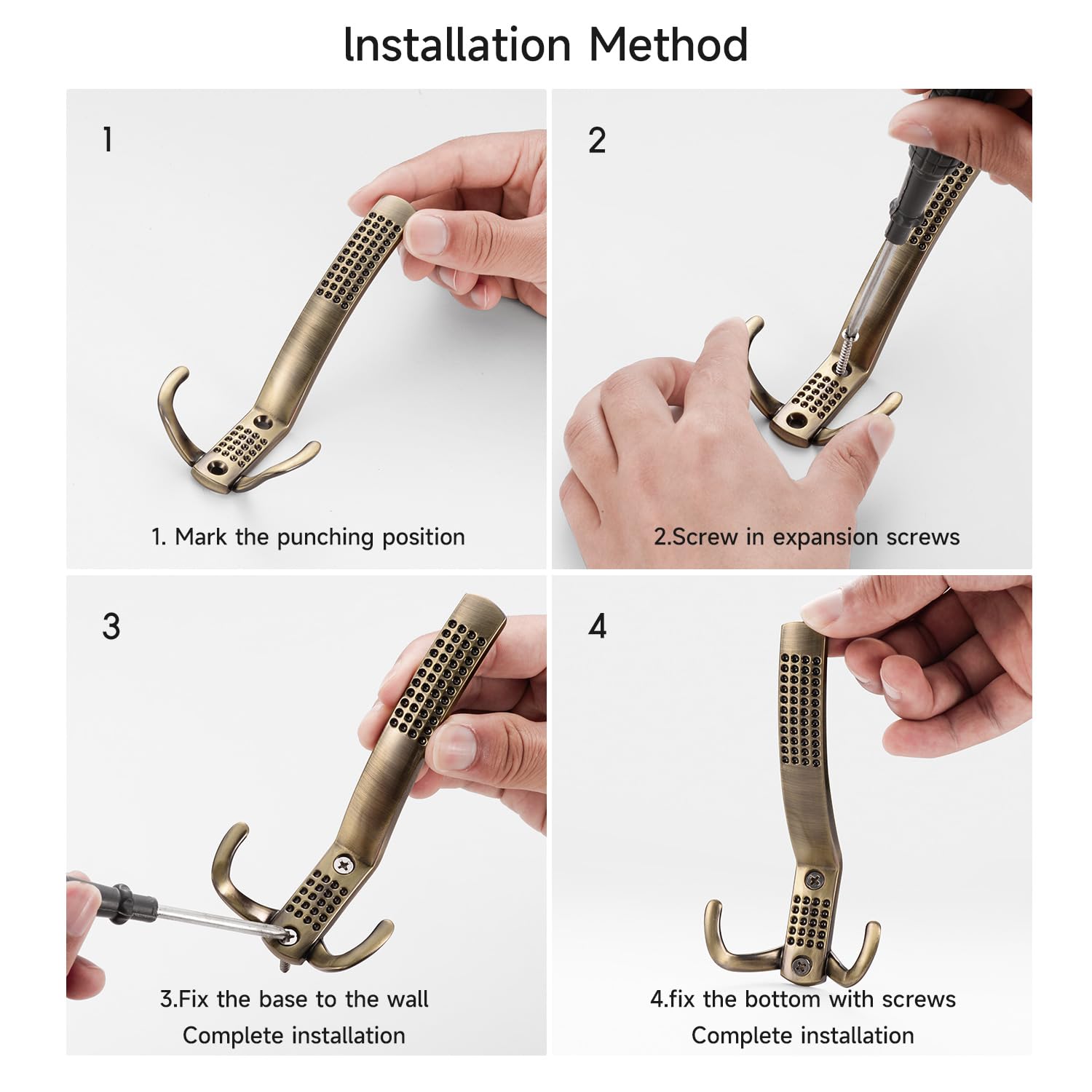 Installation Method

1

1. Mark the punching position

2

2.Screw in expansion screws

3

3.Fix the base to the wall
Complete installation

4

4.fix the bottom with screws
Complete installation