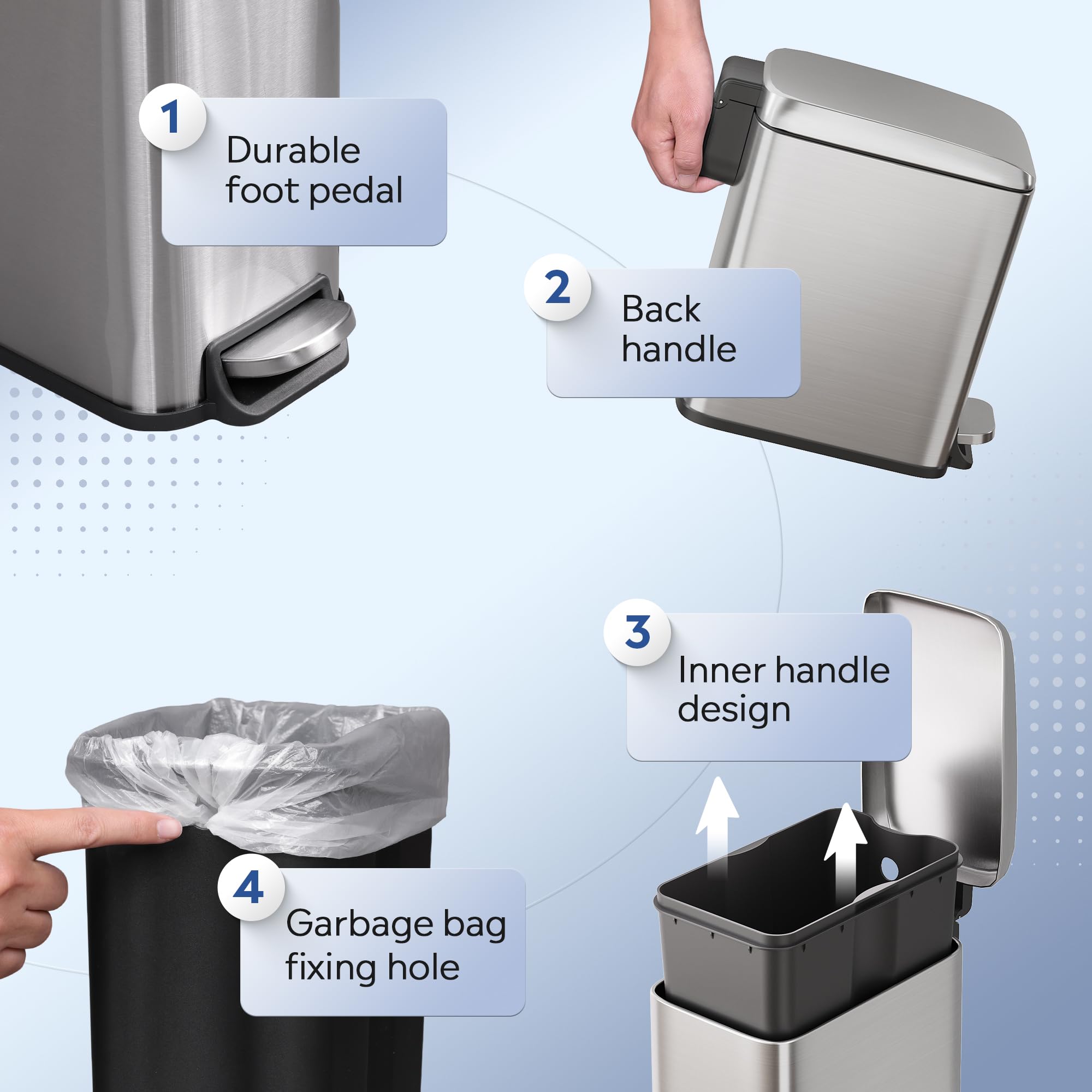 1
Durable foot pedal

2
Back handle

3
Inner handle design

4
Garbage bag fixing hole