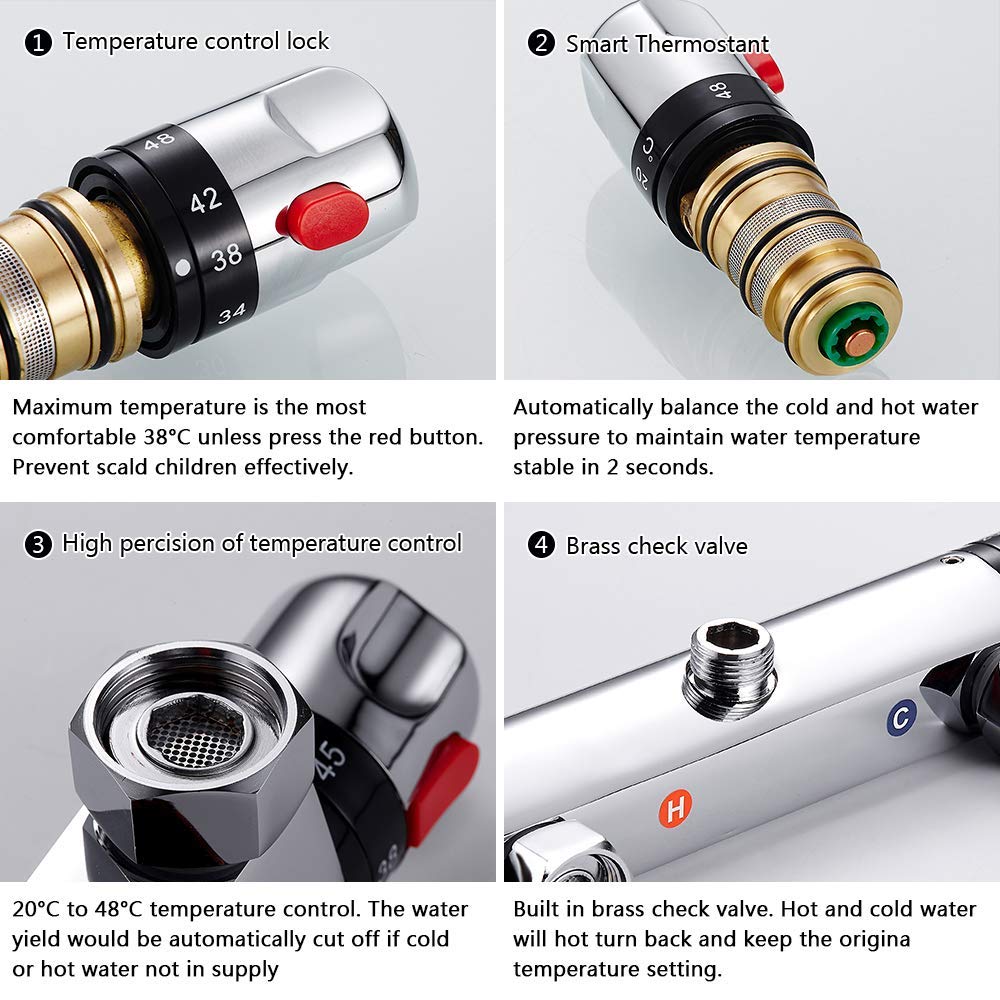 1 Temperature control lock

48
42
38
34

Maximum temperature is the most comfortable 38°C unless press the red button. Prevent scald children effectively.

2 Smart Thermostant

48
°C
20

Automatically balance the cold and hot water pressure to maintain water temperature stable in 2 seconds.

3 High percision of temperature control

45
38

20°C to 48°C temperature control. The water yield would be automatically cut off if cold or hot water not in supply

4 Brass check valve

C
H

Built in brass check valve. Hot and cold water will hot turn back and keep the origina temperature setting.