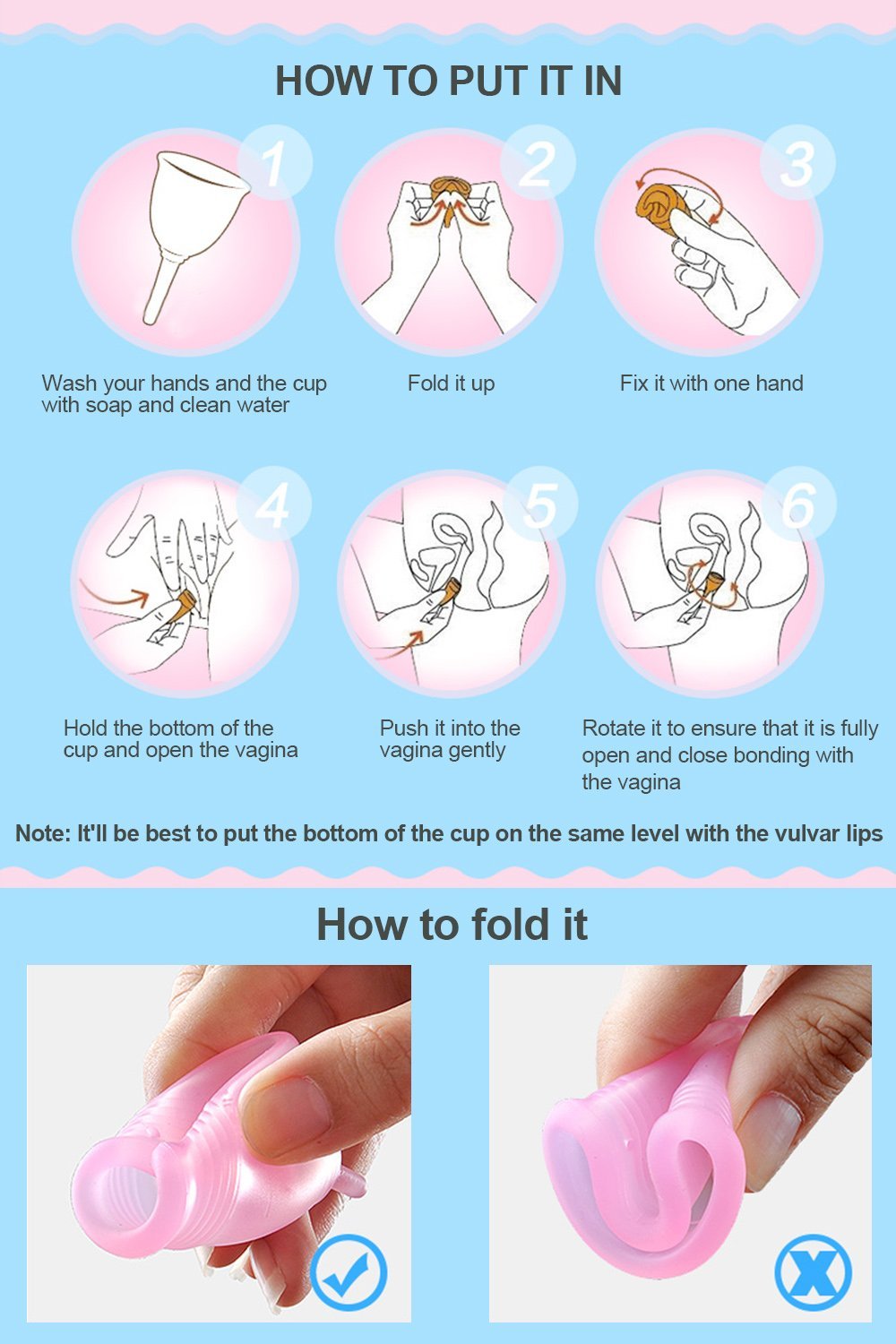 HOW TO PUT IT IN

1

Wash your hands and the cup with soap and clean water

2

Fold it up

3

Fix it with one hand

4

Hold the bottom of the cup and open the vagina

5

Push it into the vagina gently

6

Rotate it to ensure that it is fully open and close bonding with the vagina

Note: It'll be best to put the bottom of the cup on the same level with the vulvar lips

How to fold it