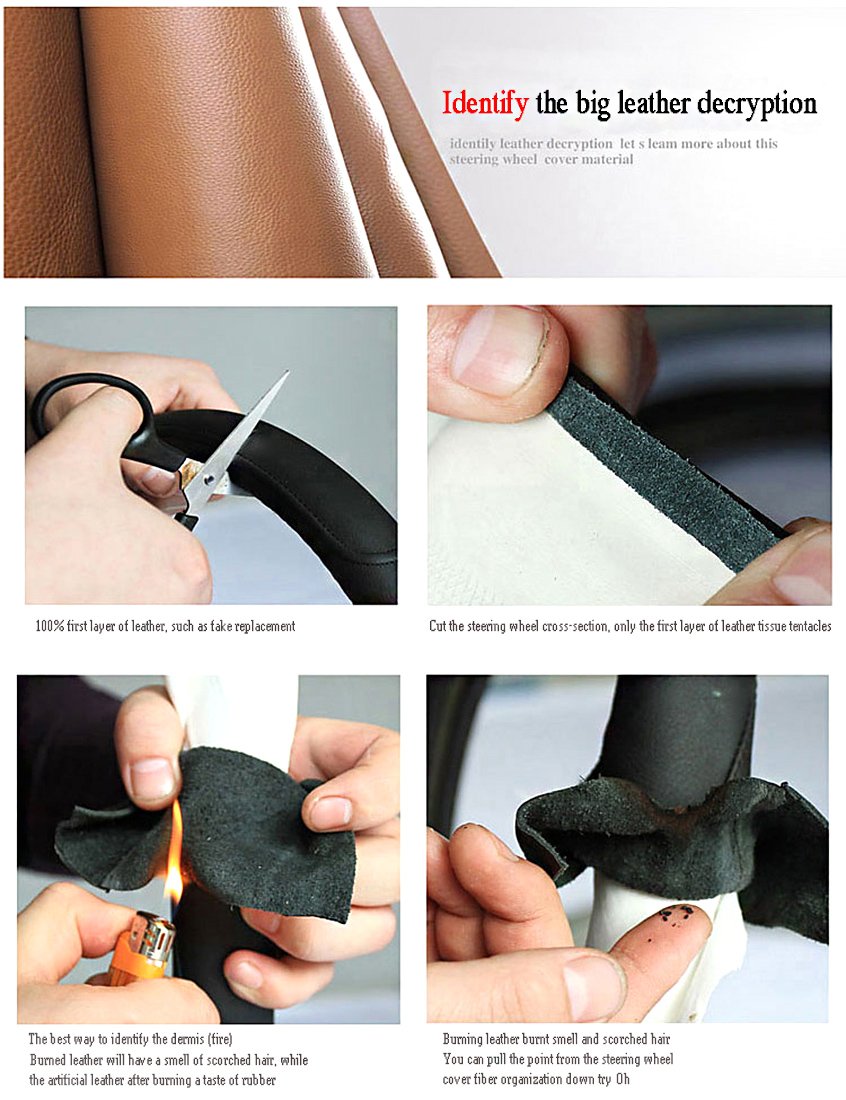 Identify the big leather decryption

identily leather decryption let s leam more about this steering wheel cover material

100% first layer of leather, such as fake replacement

Cut the steering wheel cross-section, only the first layer of leather tissue tentacles

The best way to identity the dermis (fire)
Burned leather will have a smell of scorched hair, while the artificial leather after burning a taste of rubber

Burning leather burnt smell and scorched hair
You can pull the point from the steering wheel cover fiber organization down try Oh