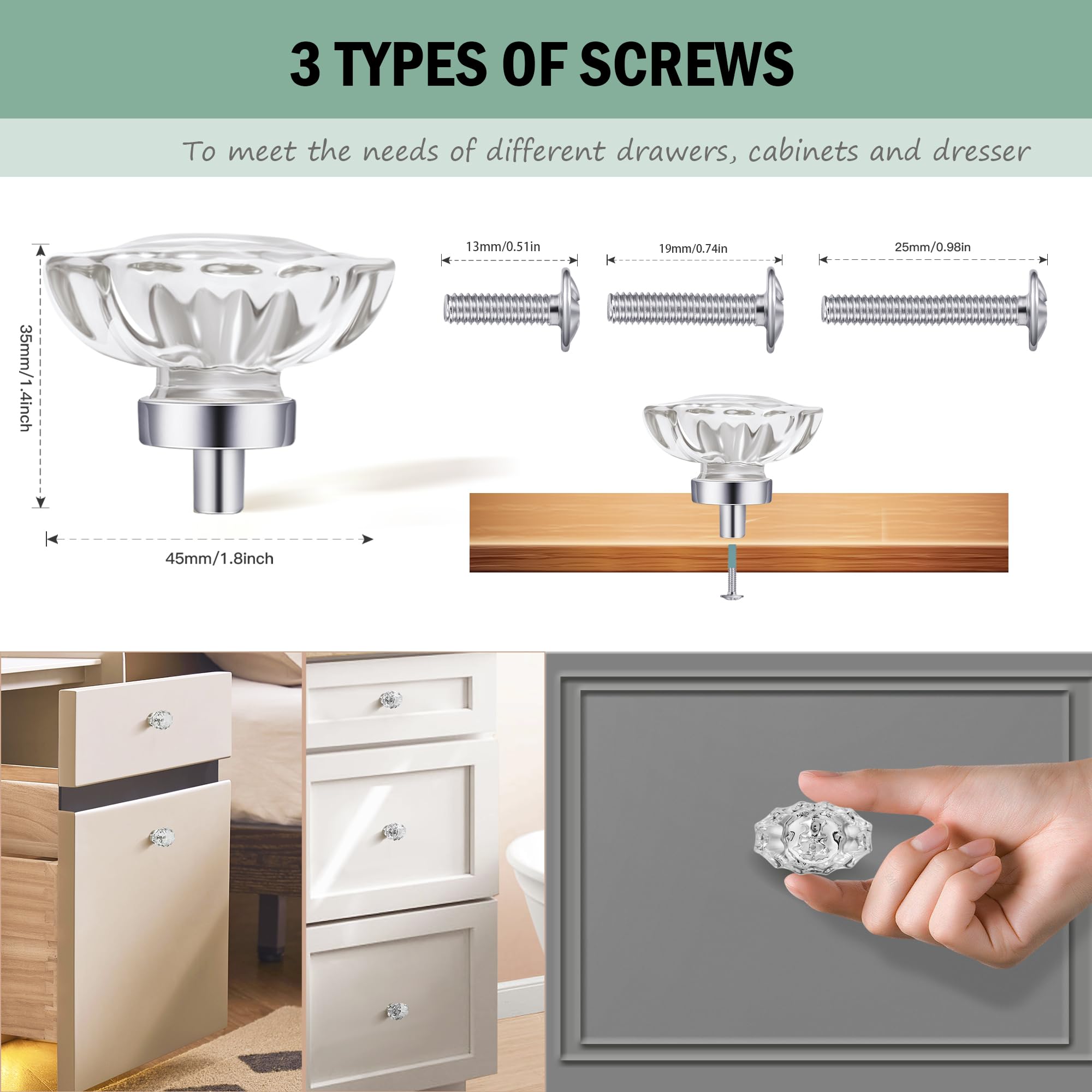 3 TYPES OF SCREWS

To meet the needs of different drawers, cabinets and dresser

35mm/1.4inch

45mm/1.8inch

13mm/0.51in

19mm/0.74in

25mm/0.98in