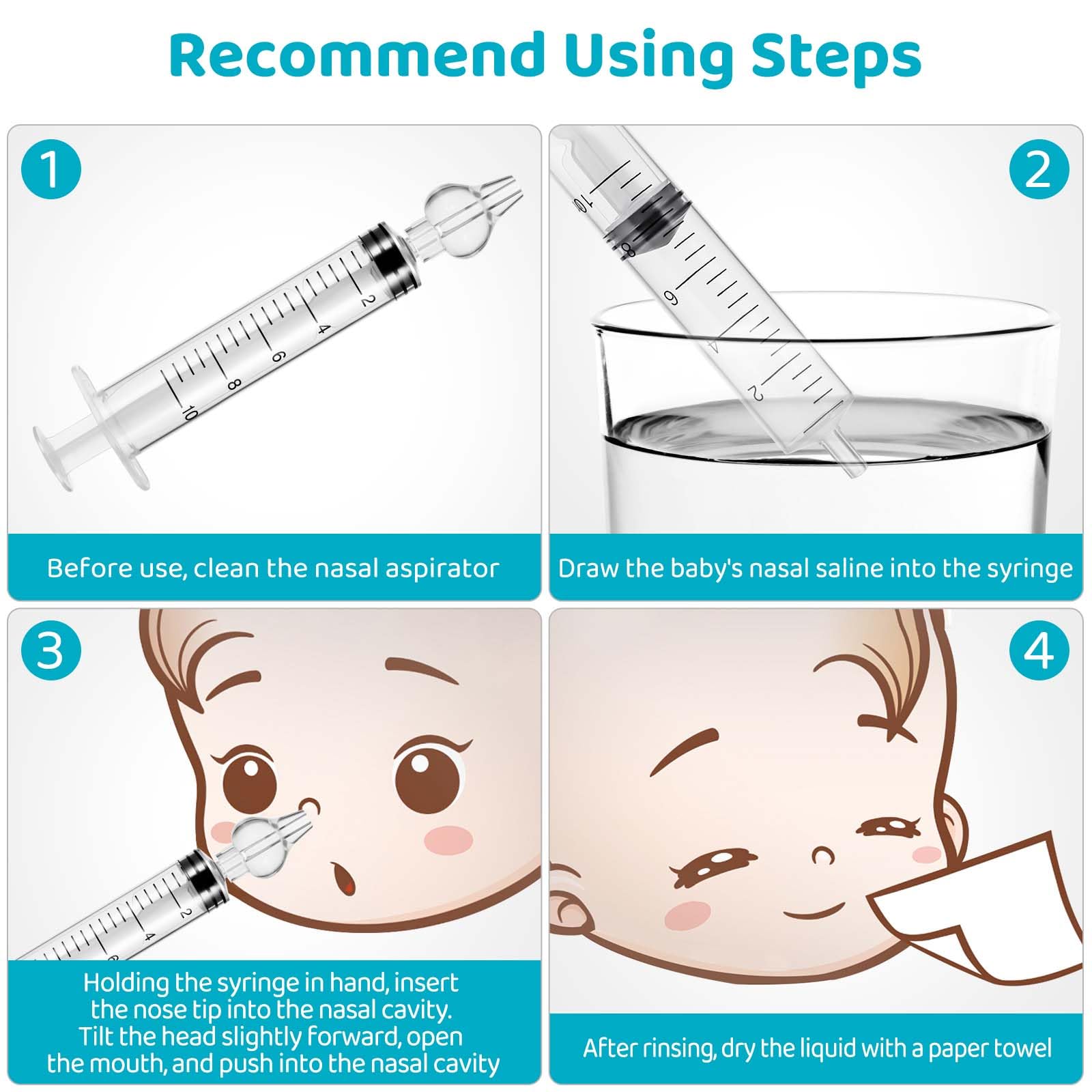 Recommend Using Steps

1

2
4
6
8
10

Before use, clean the nasal aspirator

2

10
8
6
4
2

Draw the baby's nasal saline into the syringe

3

2
4

Holding the syringe in hand, insert the nose tip into the nasal cavity. Tilt the head slightly forward, open the mouth, and push into the nasal cavity

4

After rinsing, dry the liquid with a paper towel