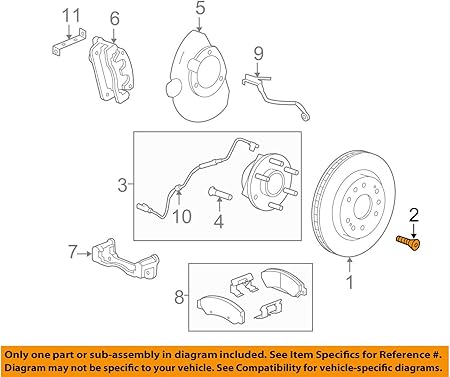 11
6
5
9
3
10
4
2
7
1
8

Only one part or sub-assembly in diagram included. See Item Specifics for Reference #. Diagram may not be specific to your vehicle. See Compatibility for vehicle-specific diagrams.