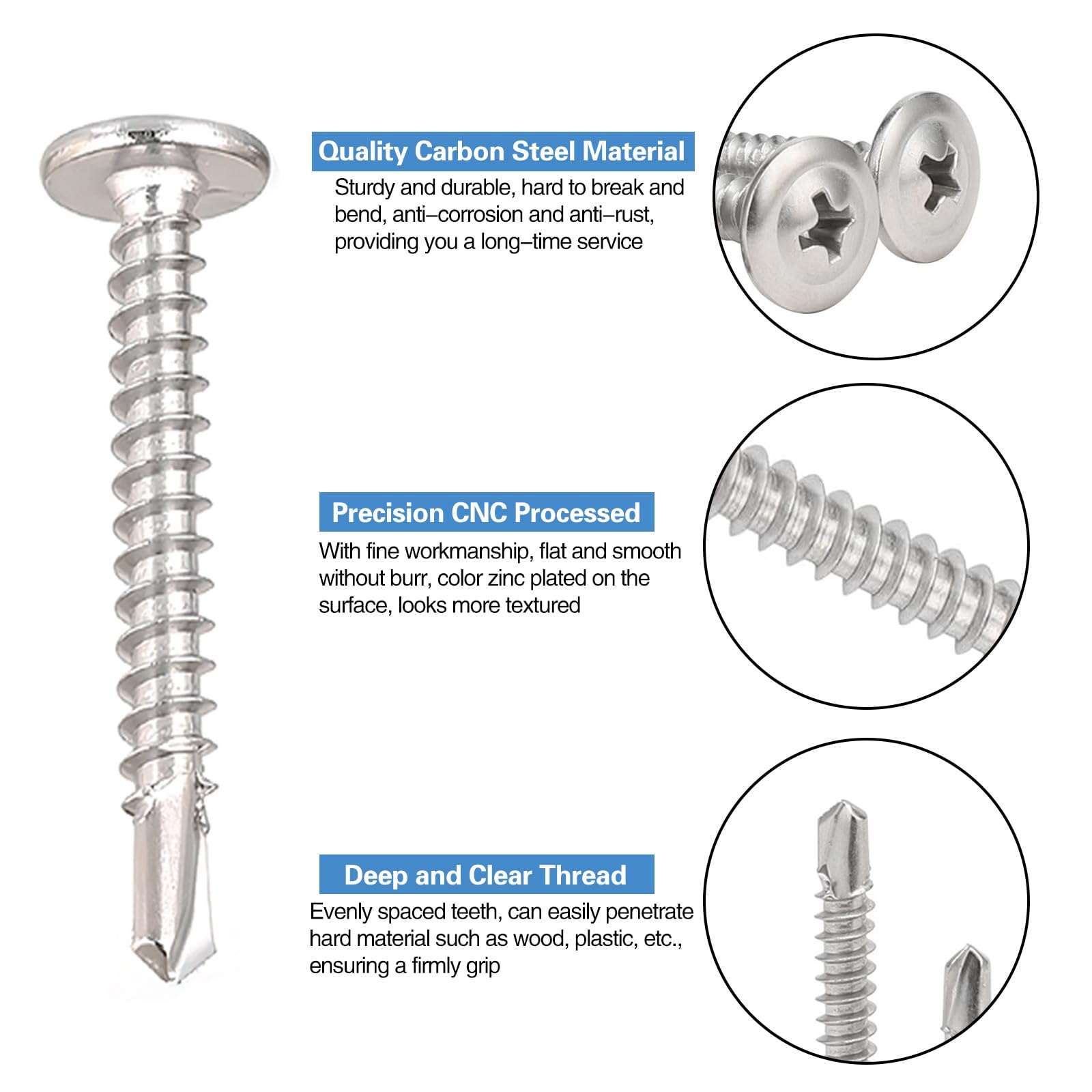 Quality Carbon Steel Material

Sturdy and durable, hard to break and bend, anti–corrosion and anti–rust, providing you a long–time service

Precision CNC Processed

With fine workmanship, flat and smooth without burr, color zinc plated on the surface, looks more textured

Deep and Clear Thread

Evenly spaced teeth, can easily penetrate hard material such as wood, plastic, etc., ensuring a firmly grip