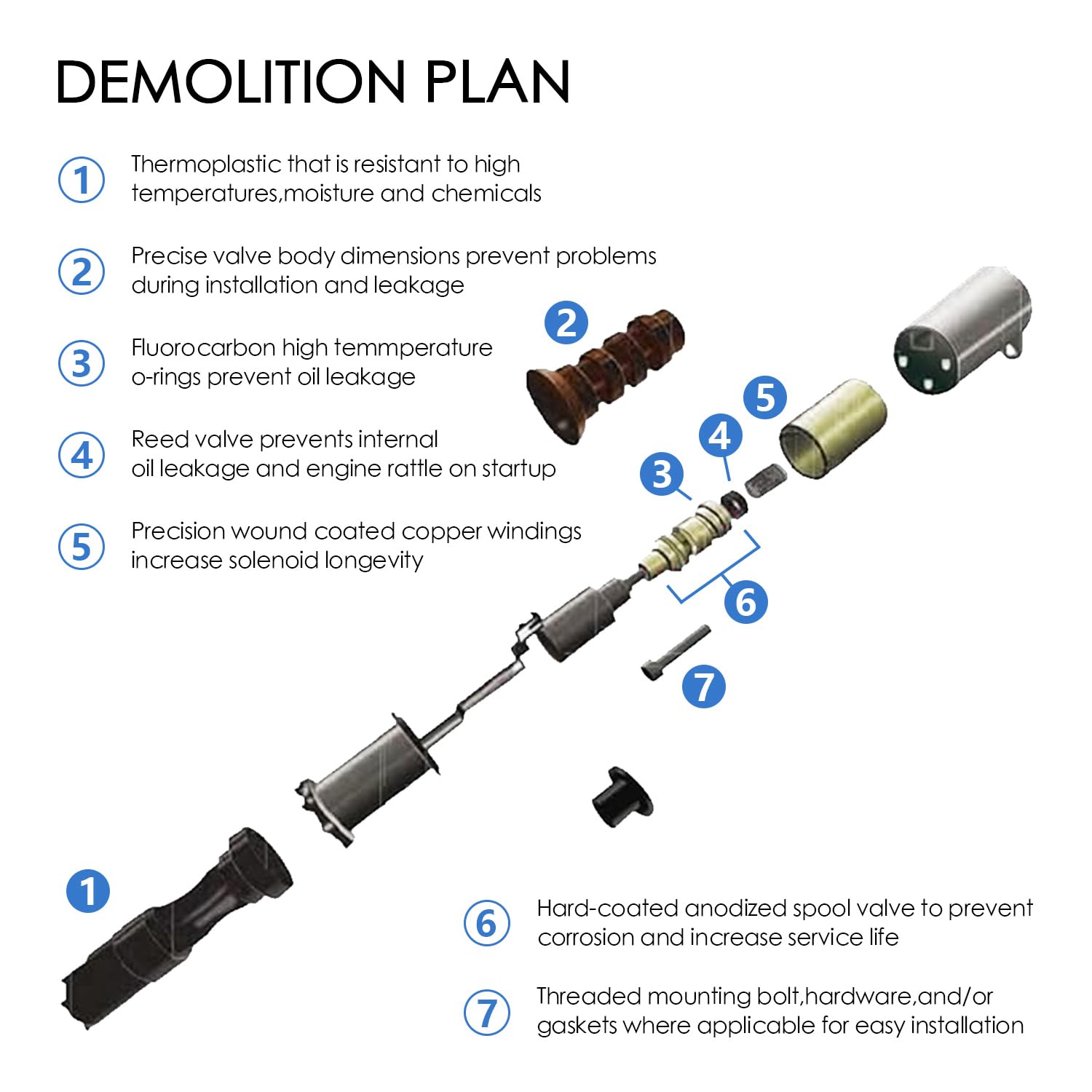 DEMOLITION PLAN

1 Thermoplastic that is resistant to high temperatures,moisture and chemicals

2 Precise valve body dimensions prevent problems during installation and leakage

3 Fluorocarbon high temmperature o-rings prevent oil leakage

4 Reed valve prevents internal oil leakage and engine rattle on startup

5 Precision wound coated copper windings increase solenoid longevity

2

5

4

3

6

7

1

6 Hard-coated anodized spool valve to prevent corrosion and increase service life

7 Threaded mounting bolt,hardware,and/or gaskets where applicable for easy installation