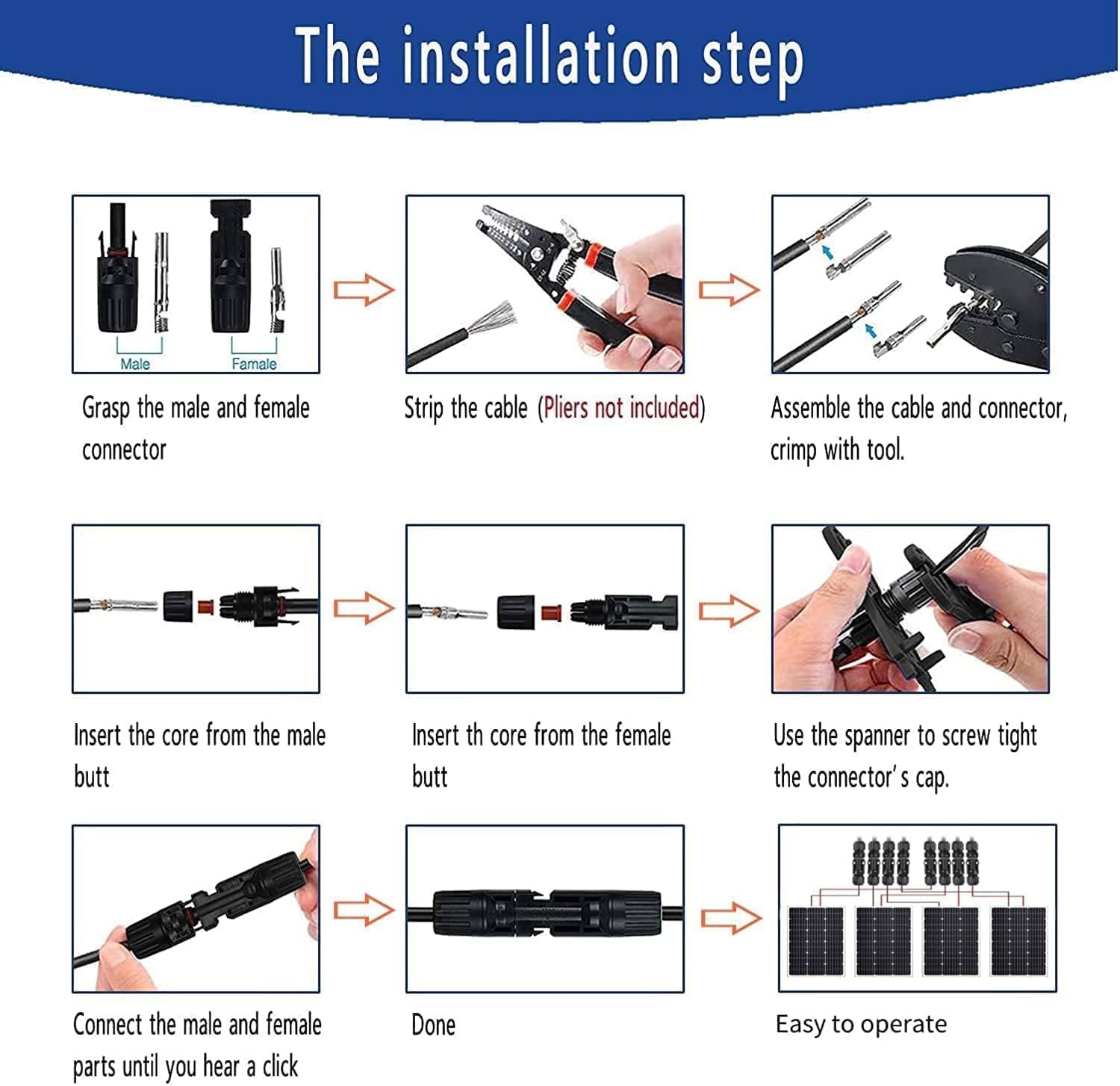 The installation step

Male Famale

Grasp the male and female connector

Strip the cable (Pliers not included)

Assemble the cable and connector, crimp with tool.

Insert the core from the male butt

Insert th core from the female butt

Use the spanner to screw tight the connector's cap.

Connect the male and female parts until you hear a click

Done

Easy to operate