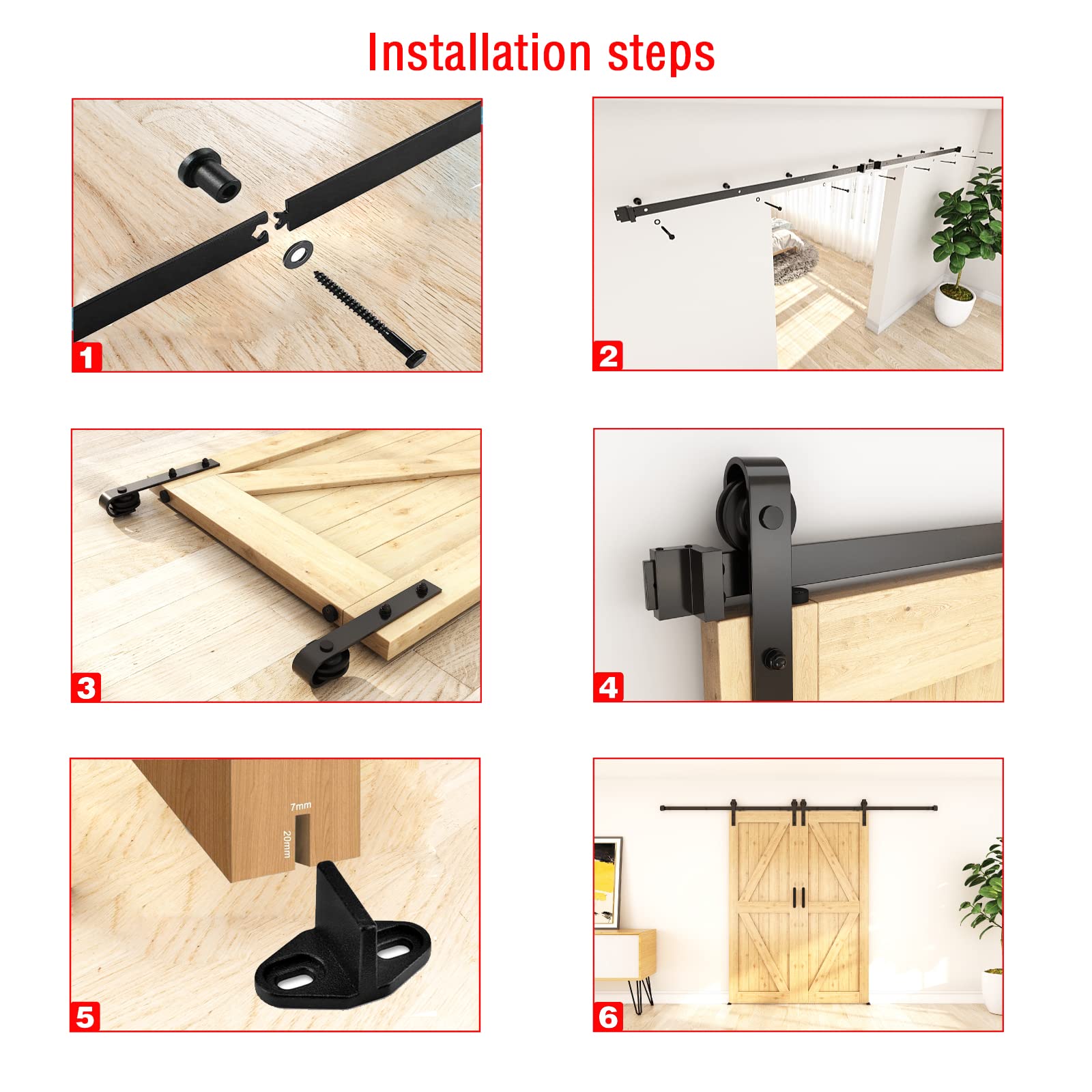 Installation steps

1

2

3

4

7mm

20mm

5

6