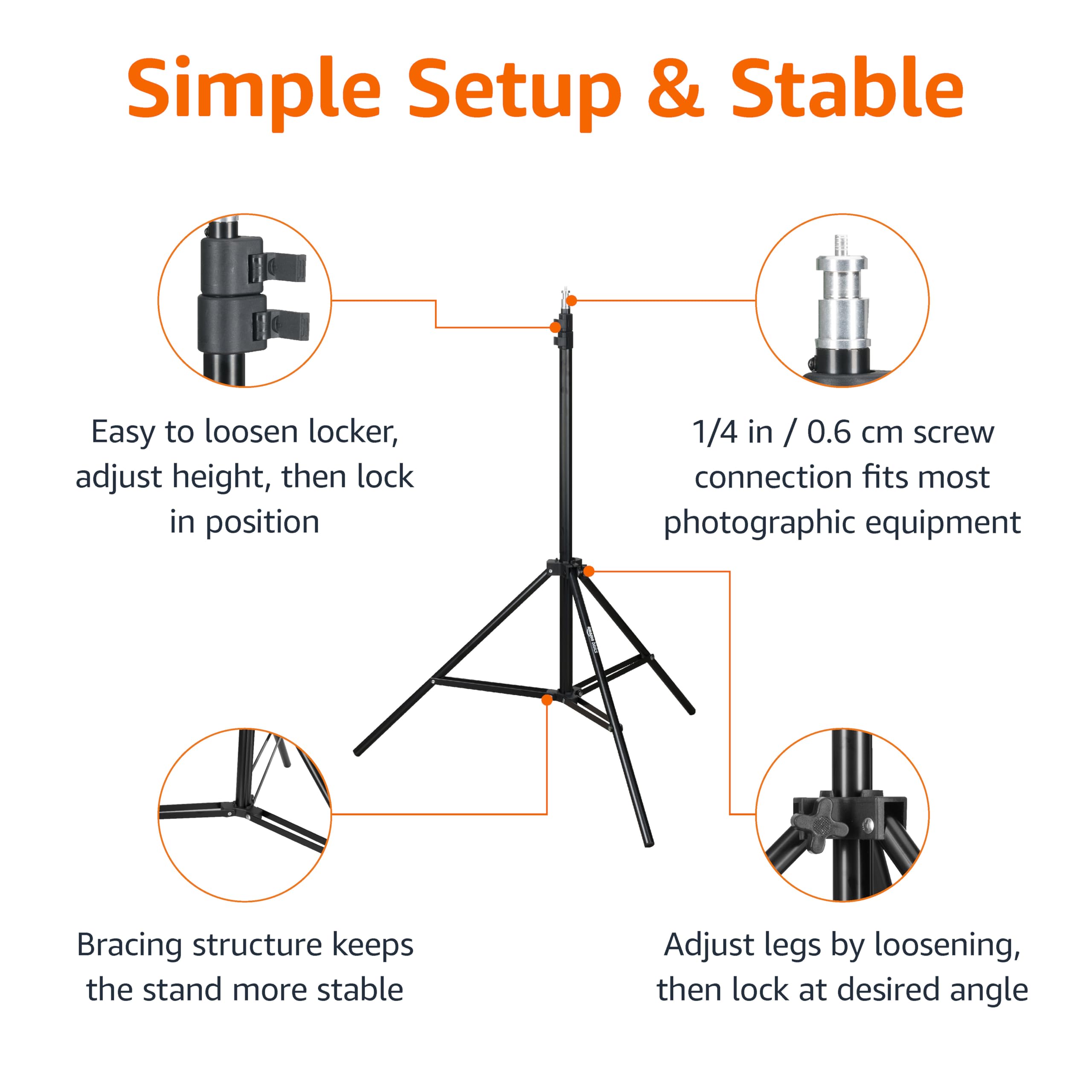 Simple Setup & Stable

Easy to loosen locker, adjust height, then lock in position

1/4 in / 0.6 cm screw connection fits most photographic equipment

amazon basics

Bracing structure keeps the stand more stable

Adjust legs by loosening, then lock at desired angle