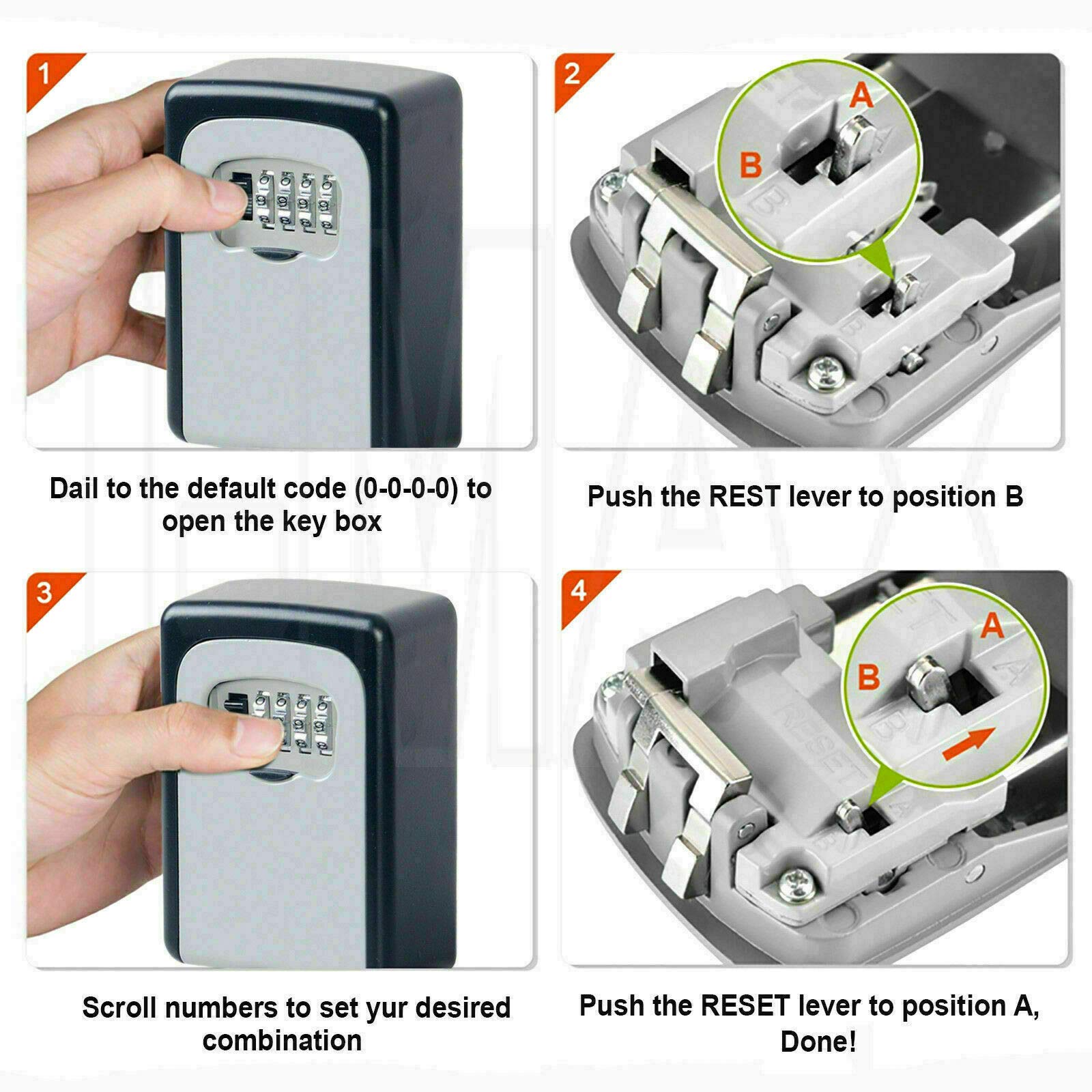 1

Dail to the default code (0-0-0-0) to open the key box

2

A

B

Push the REST lever to position B

3

Scroll numbers to set yur desired combination

4

A

B

RESET

Push the RESET lever to position A, Done!