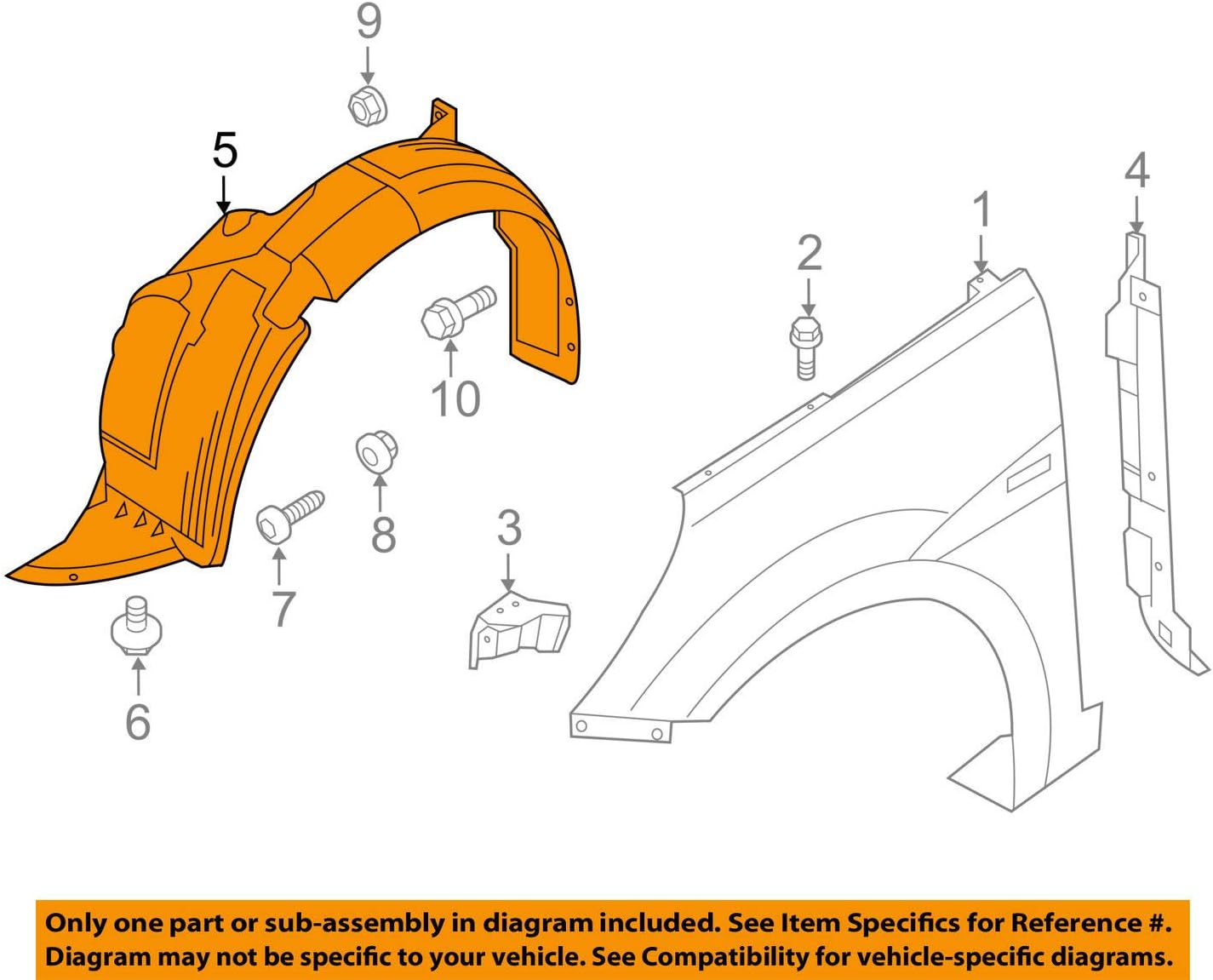 9
5
4
1
2
10
8
3
7
6

Only one part or sub-assembly in diagram included. See Item Specifics for Reference #. Diagram may not be specific to your vehicle. See Compatibility for vehicle-specific diagrams.