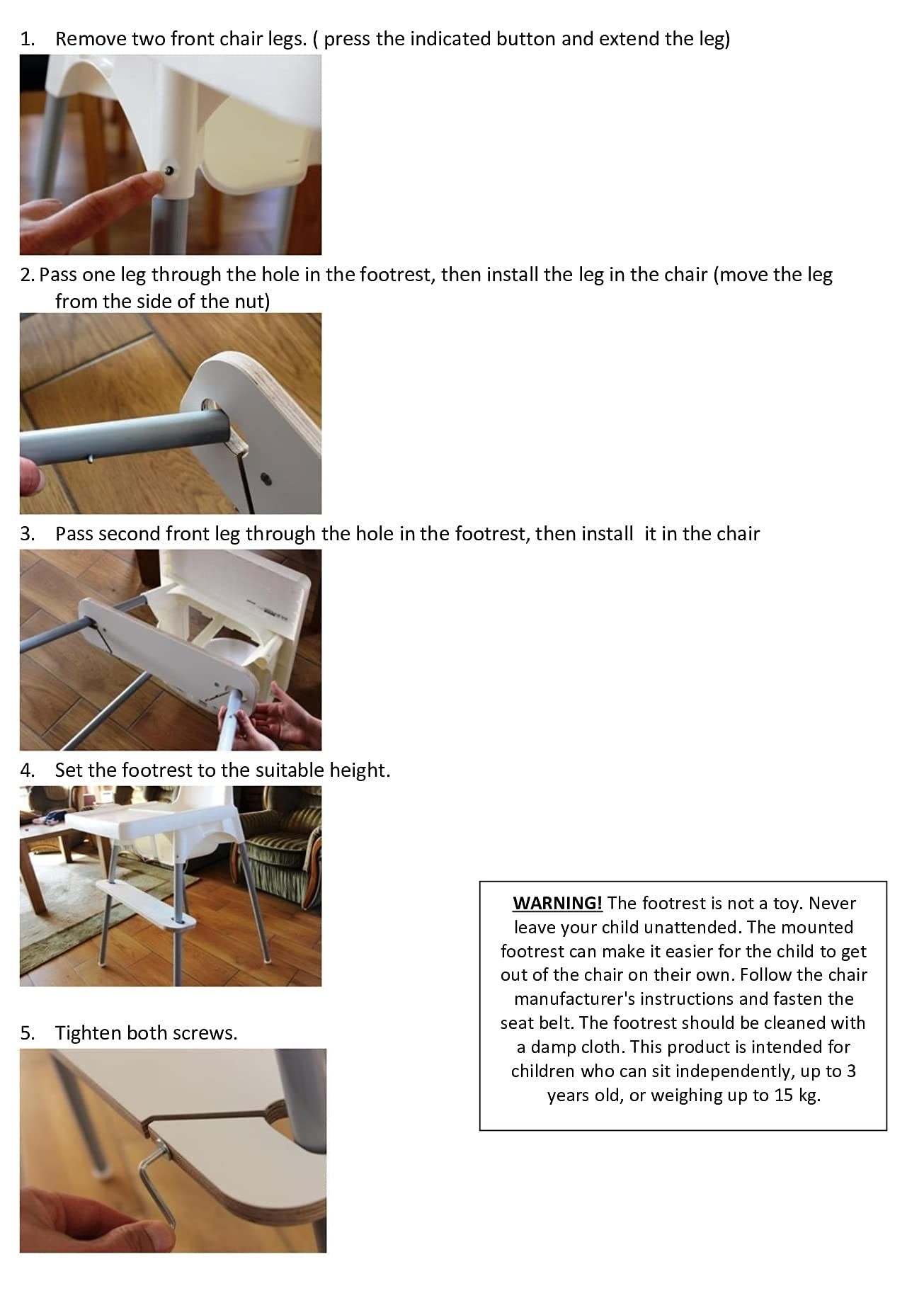 1. Remove two front chair legs. ( press the indicated button and extend the leg)

2. Pass one leg through the hole in the footrest, then install the leg in the chair (move the leg from the side of the nut)

3. Pass second front leg through the hole in the footrest, then install it in the chair

4. Set the footrest to the suitable height.

5. Tighten both screws.

WARNING! The footrest is not a toy. Never leave your child unattended. The mounted footrest can make it easier for the child to get out of the chair on their own. Follow the chair manufacturer's instructions and fasten the seat belt. The footrest should be cleaned with a damp cloth. This product is intended for children who can sit independently, up to 3 years old, or weighing up to 15 kg.