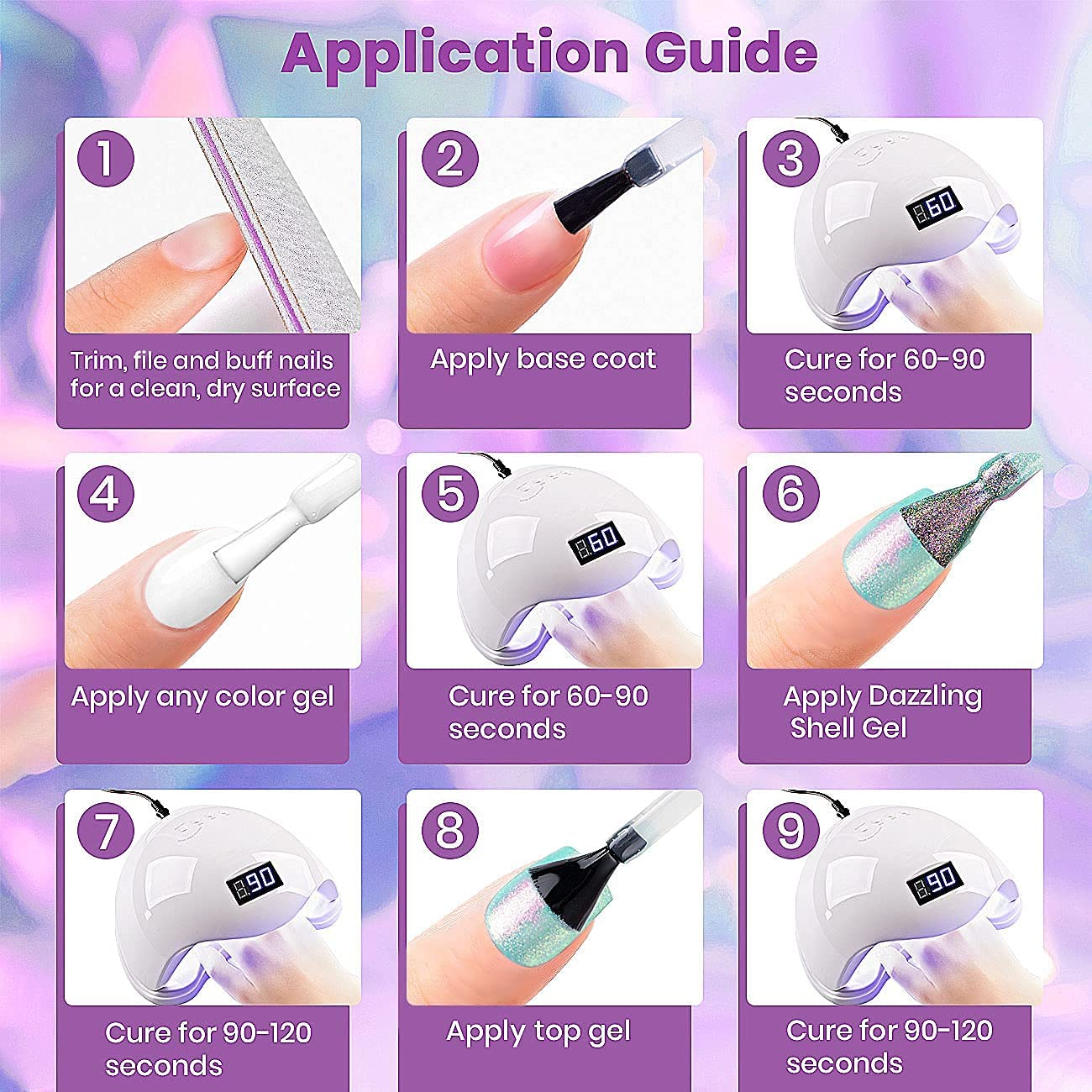 Application Guide

1
Trim, file and buff nails for a clean, dry surface

2
Apply base coat

3
60
Cure for 60-90 seconds

4
Apply any color gel

5
60
Cure for 60-90 seconds

6
Apply Dazzling Shell Gel

7
90
Cure for 90-120 seconds

8
Apply top gel

9
90
Cure for 90-120 seconds