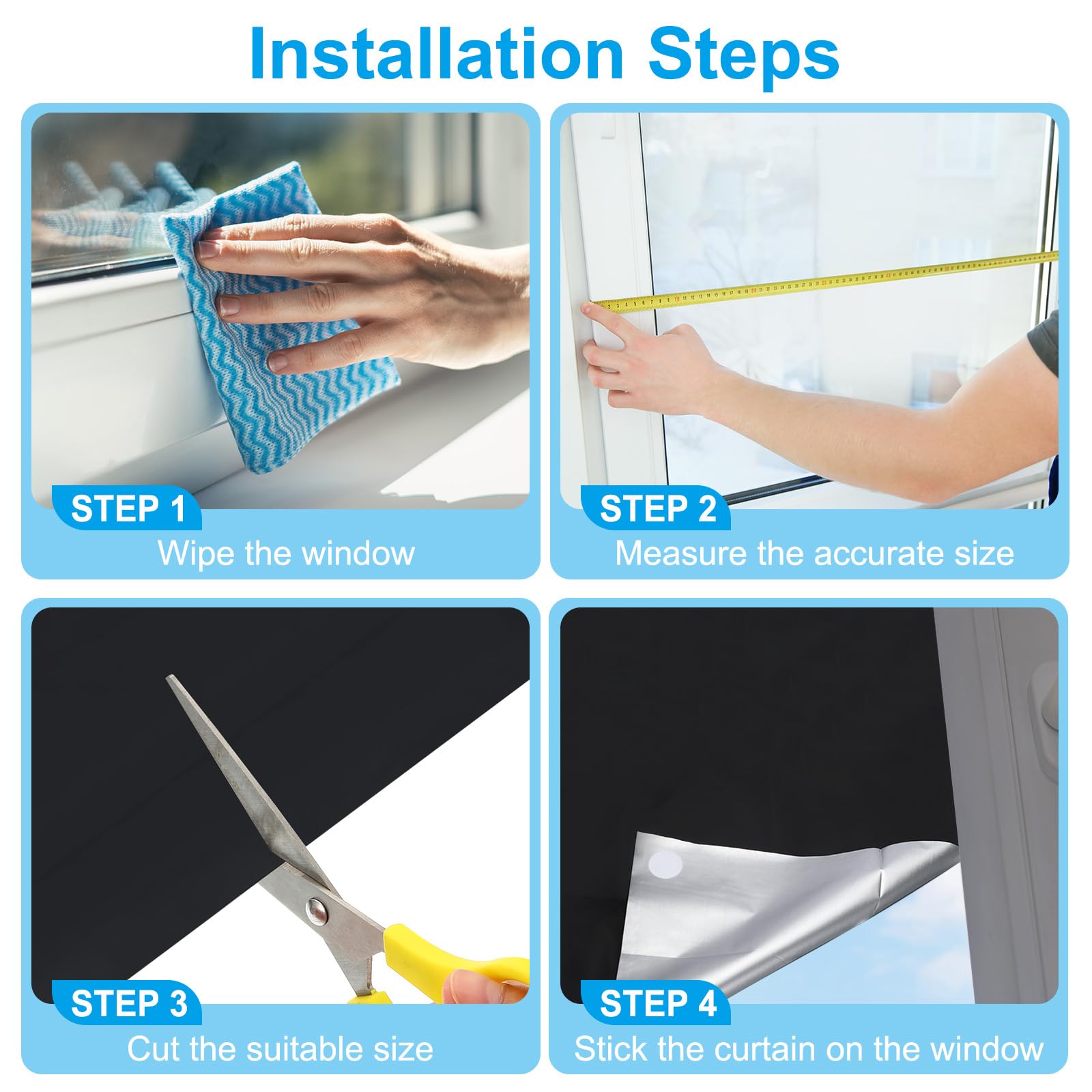 Installation Steps

STEP 1
Wipe the window

STEP 2
Measure the accurate size

STEP 3
Cut the suitable size

STEP 4
Stick the curtain on the window