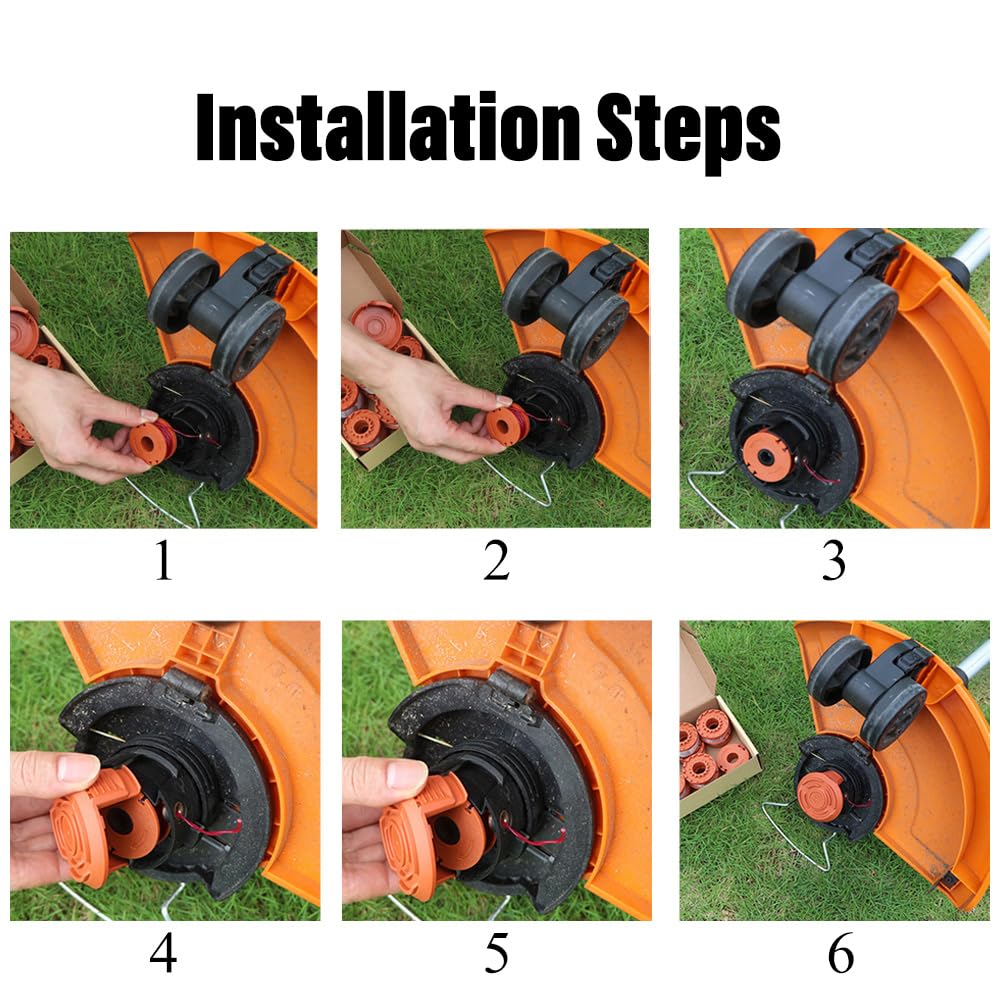 Installation Steps

1

2

3

4

5

6