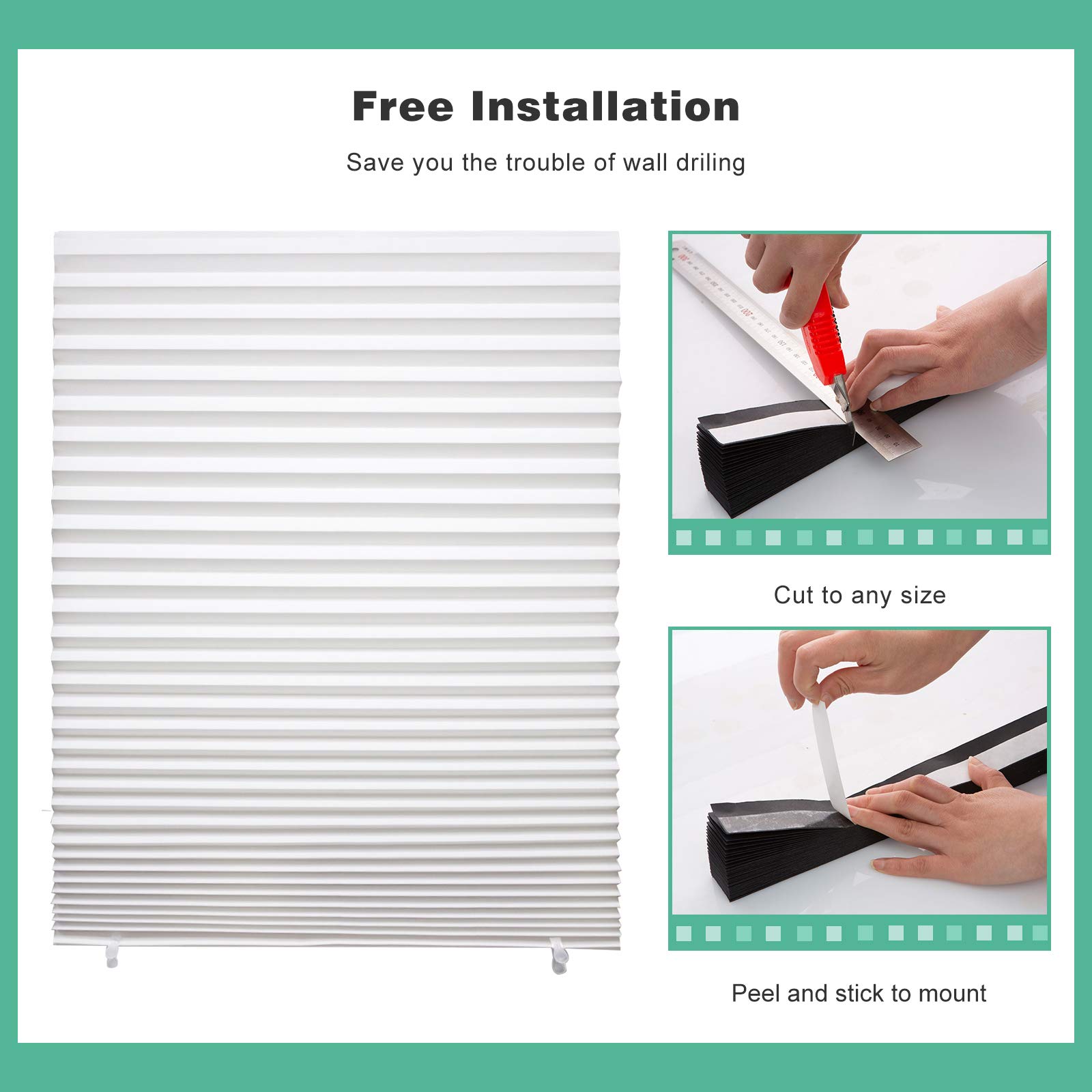 Free Installation

Save you the trouble of wall driling

Cut to any size

Peel and stick to mount